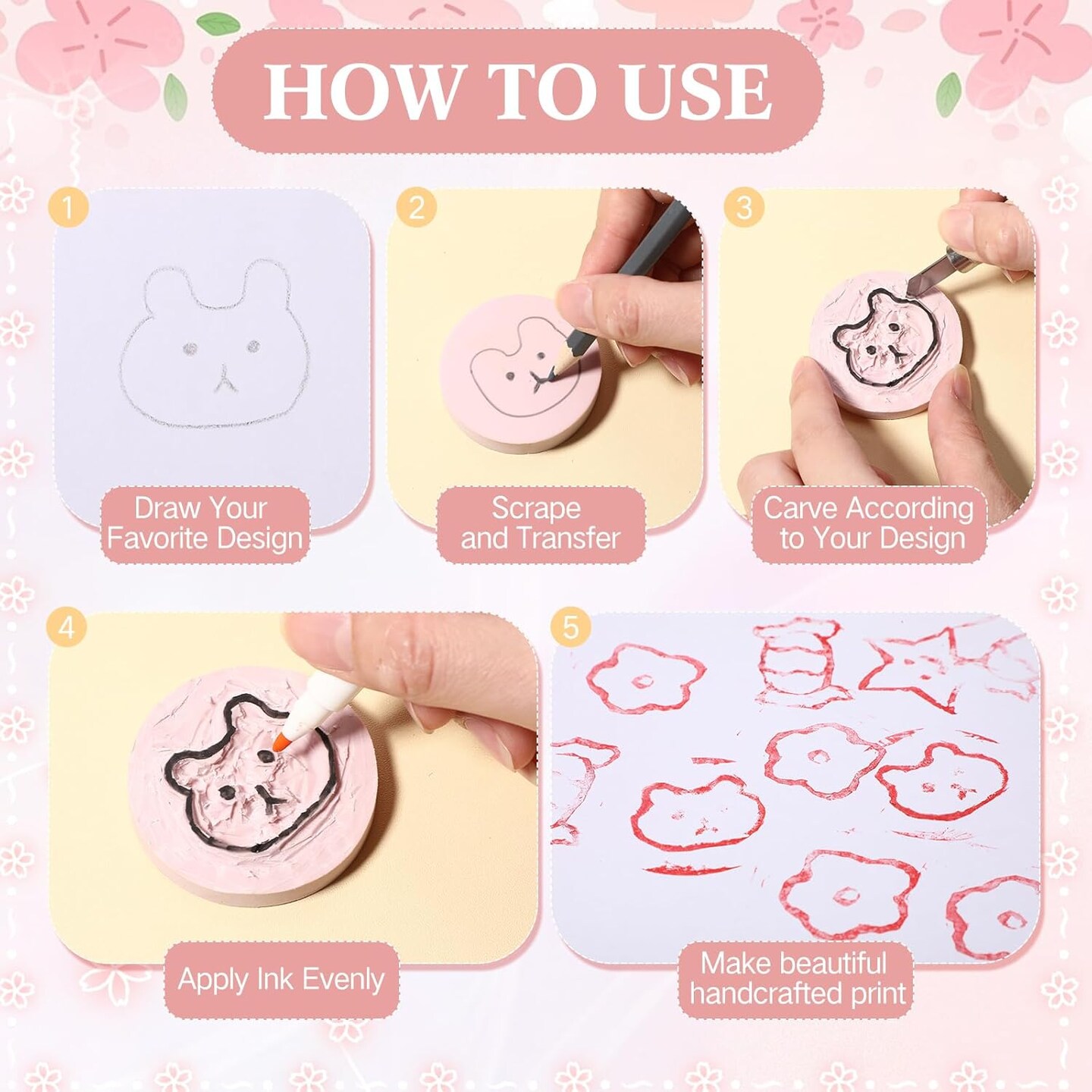 HOW TO USE

1
Draw Your Favorite Design

2
Scrape and Transfer

3
Carve According to Your Design

4
Apply Ink Evenly

5
Make beautiful handcrafted print