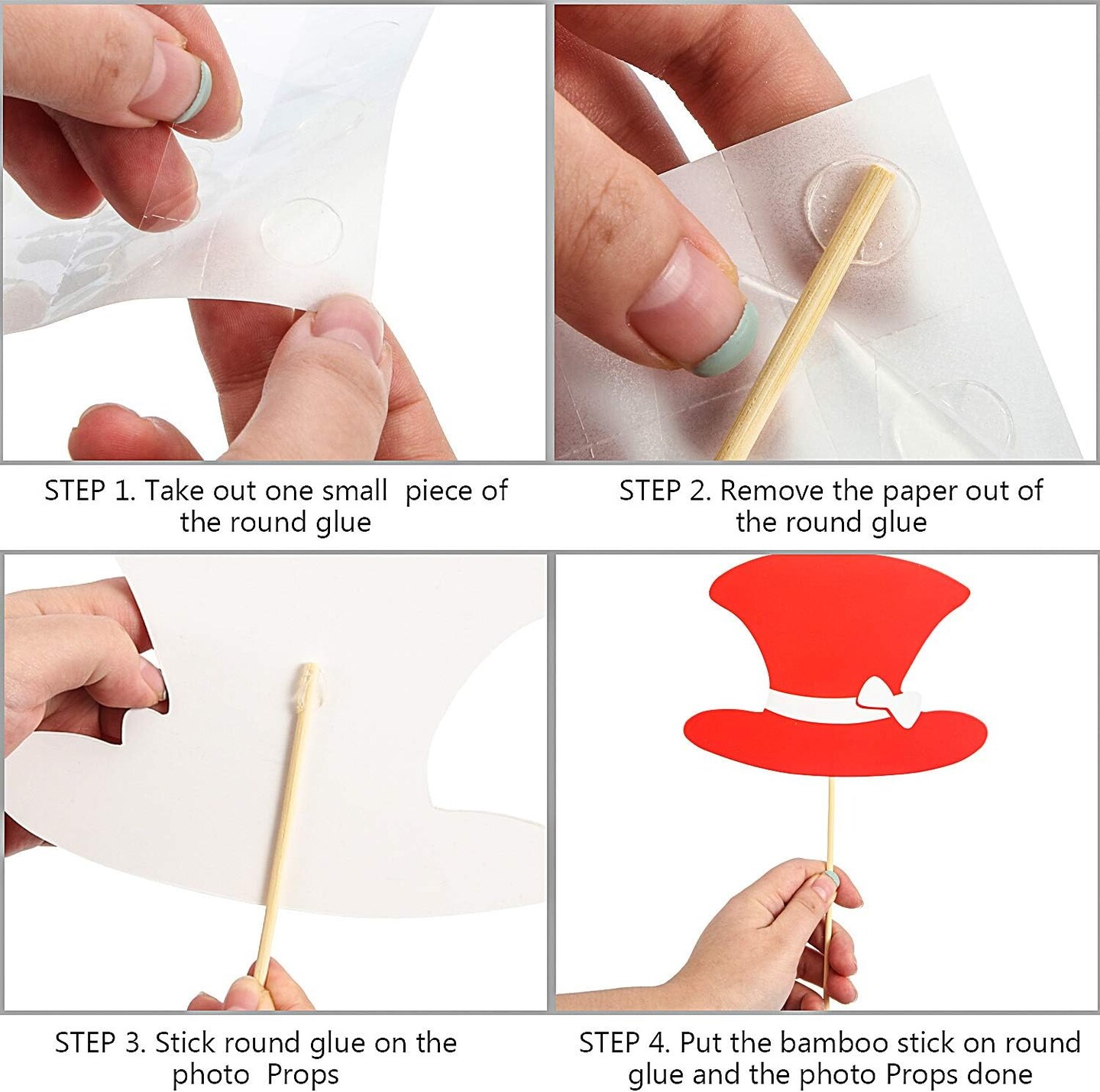 STEP 1. Take out one small piece of the round glue

STEP 2. Remove the paper out of the round glue

STEP 3. Stick round glue on the photo Props

STEP 4. Put the bamboo stick on round glue and the photo Props done