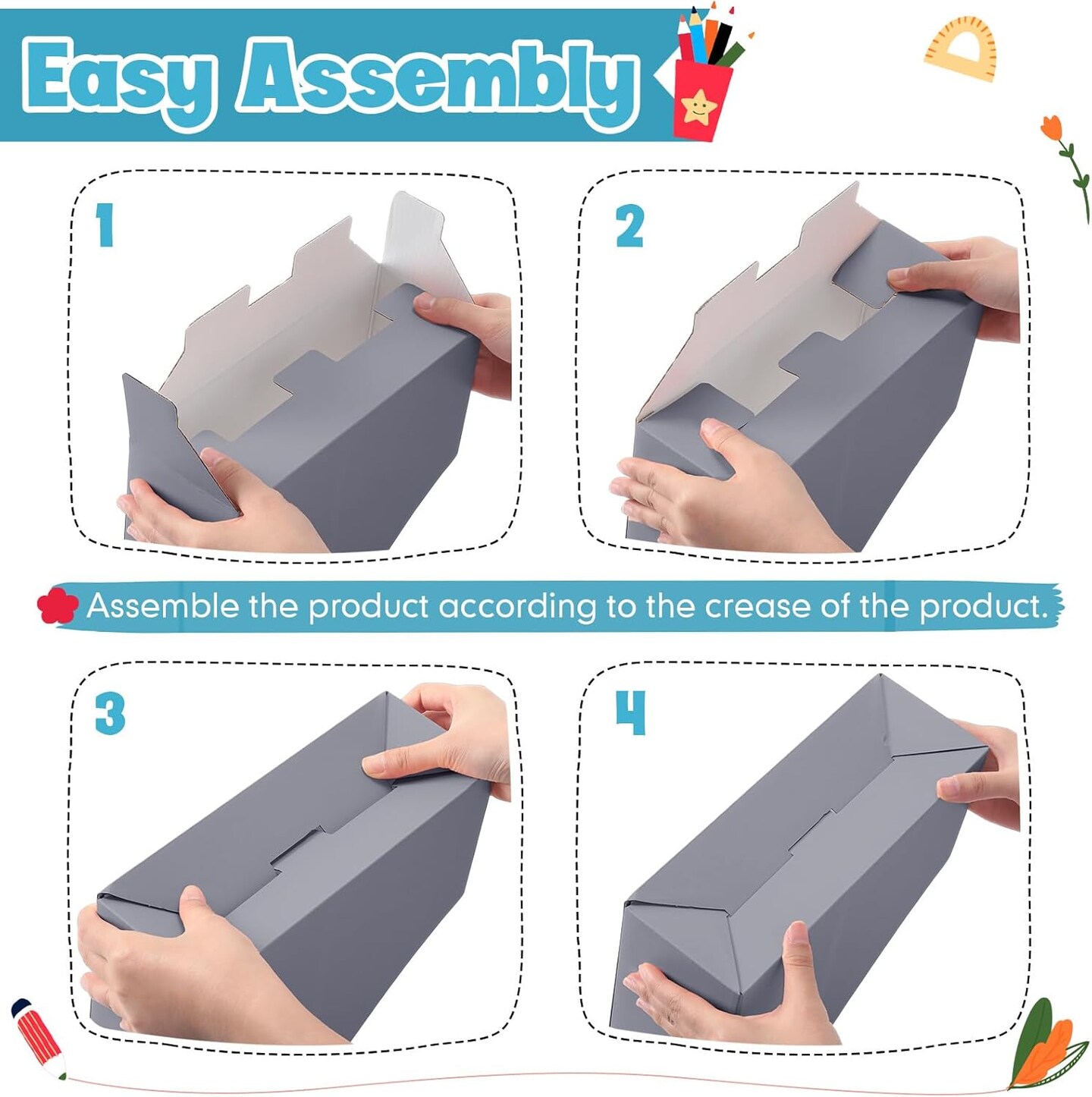 Easy Assembly

1

2

Assemble the product according to the crease of the product.

3

4