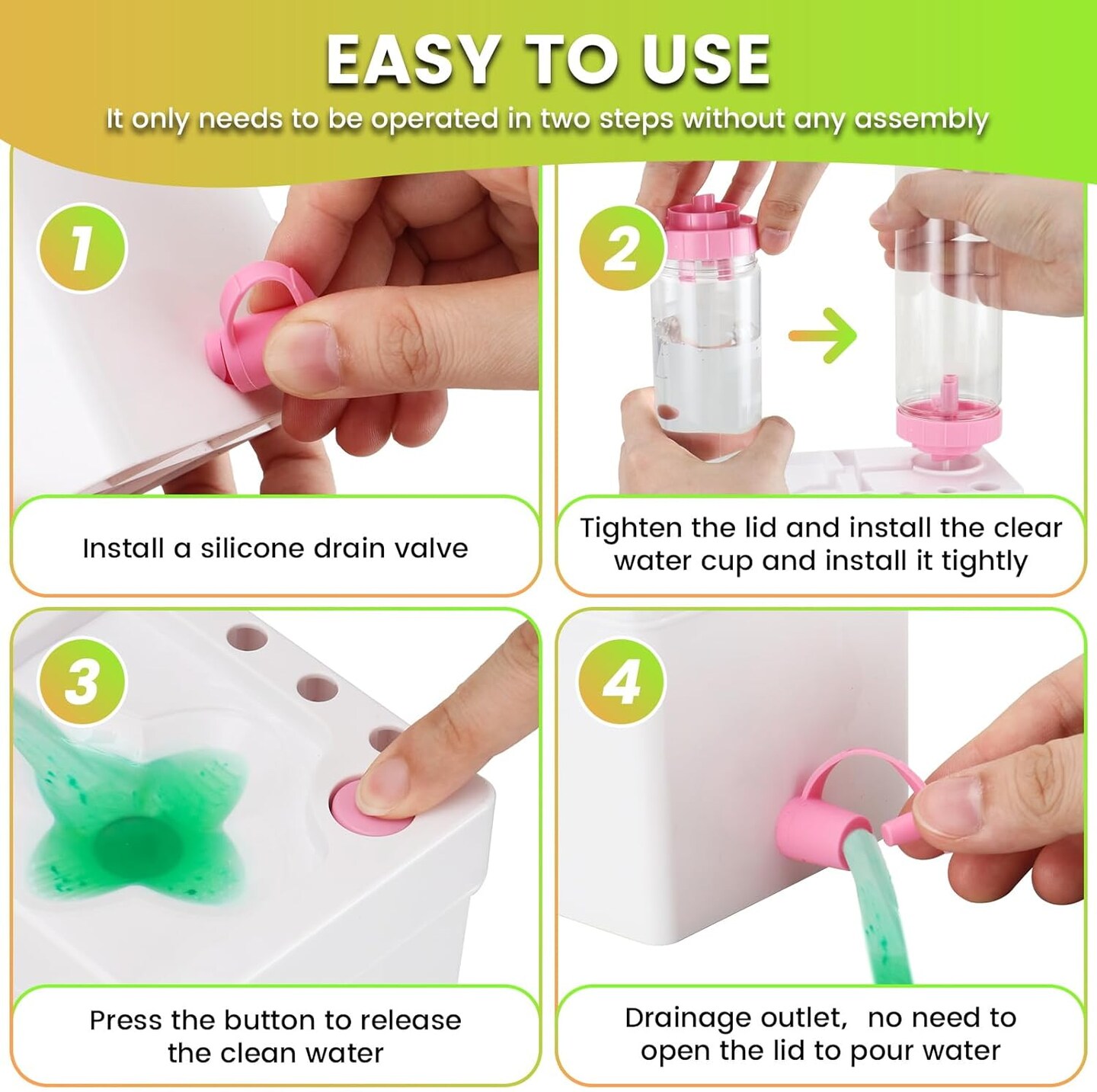 EASY TO USE

It only needs to be operated in two steps without any assembly

1

Install a silicone drain valve

2

Tighten the lid and install the clear water cup and install it tightly

3

Press the button to release the clean water

4

Drainage outlet, no need to open the lid to pour water