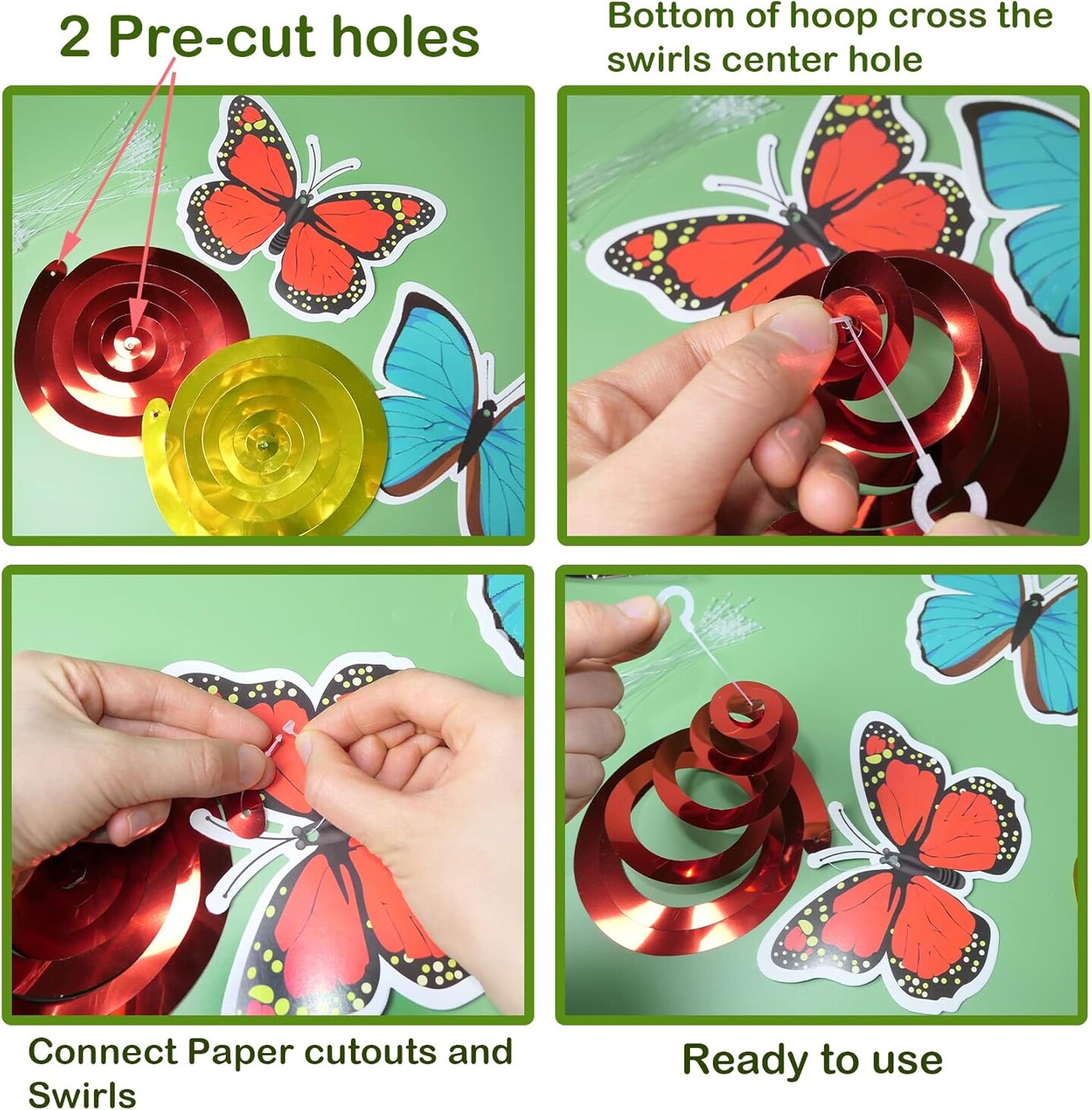 2 Pre-cut holes

Bottom of hoop cross the swirls center hole

Connect Paper cutouts and Swirls

Ready to use