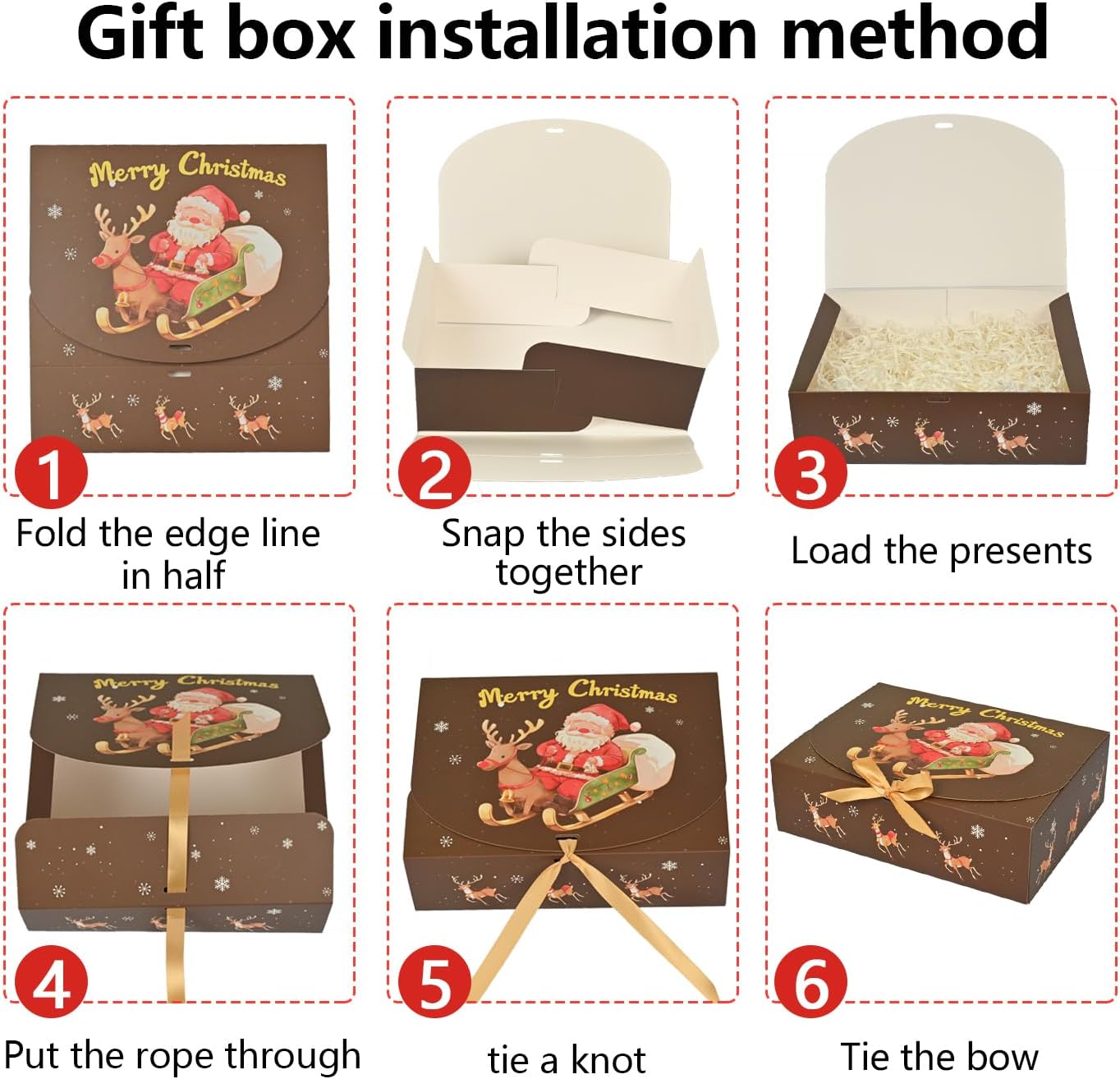 Gift box installation method

Merry Christmas

1

Fold the edge line in half

2

Snap the sides together

3

Load the presents

Merry Christmas

4

Put the rope through

Merry Christmas

5

tie a knot

Merry Christmas

6

Tie the bow