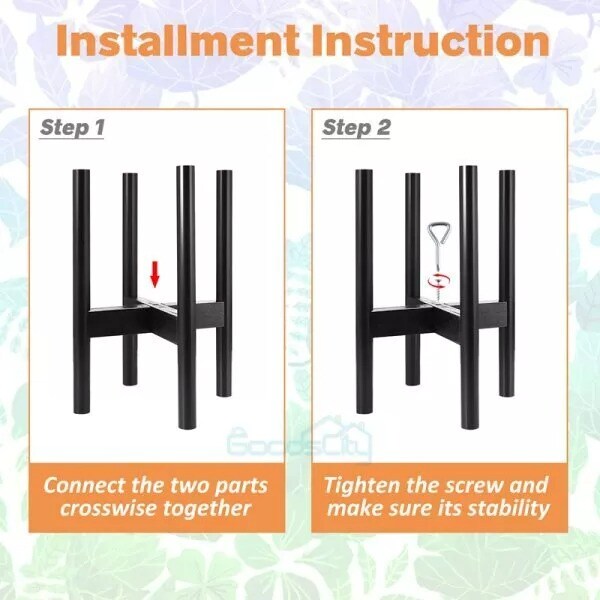 Installment Instruction

Step 1

Connect the two parts crosswise together

Step 2

Tighten the screw and make sure its stability

GoodsCity