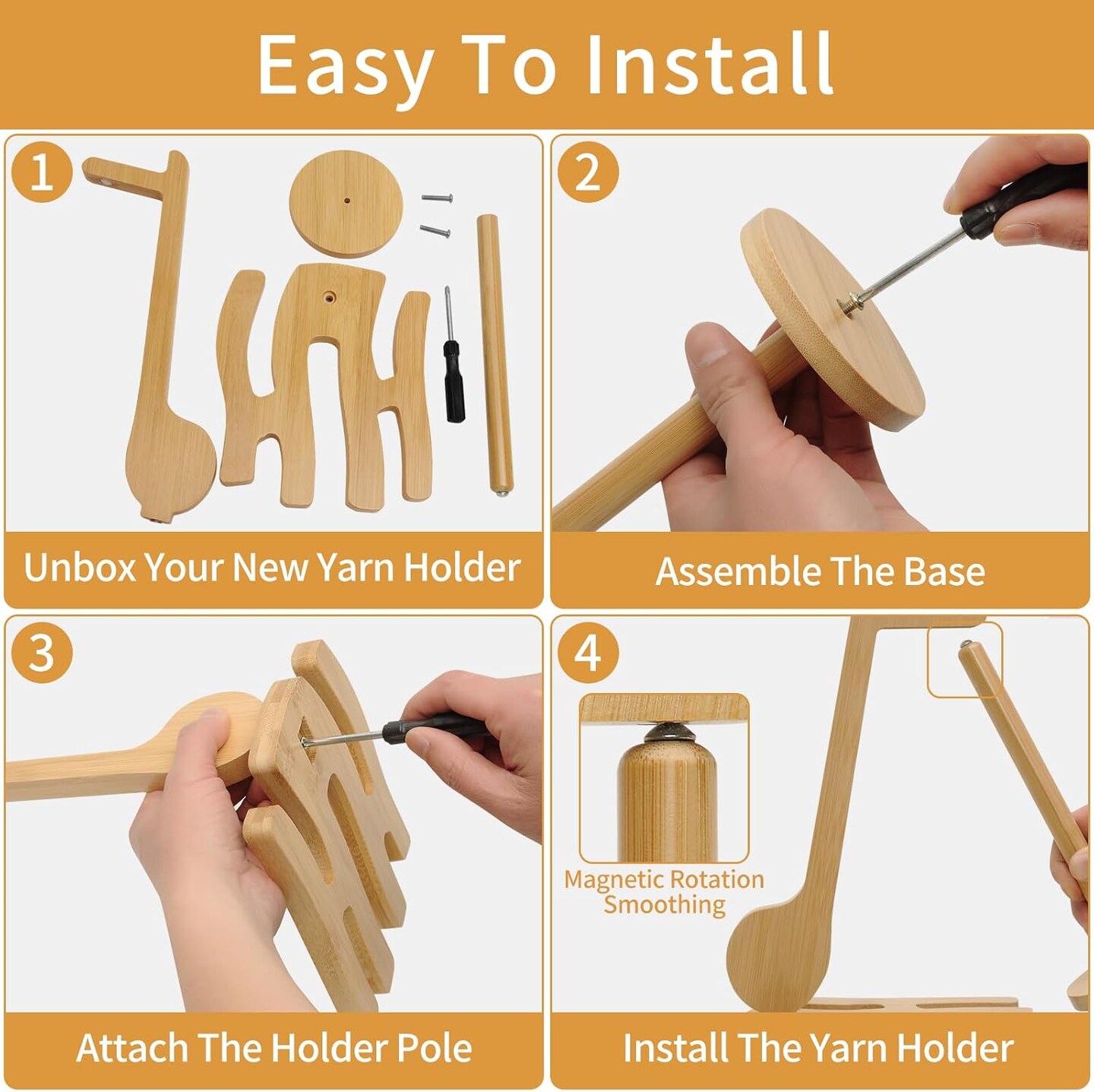 Easy To Install

1

Unbox Your New Yarn Holder

2

Assemble The Base

3

Attach The Holder Pole

4

Magnetic Rotation Smoothing

Install The Yarn Holder