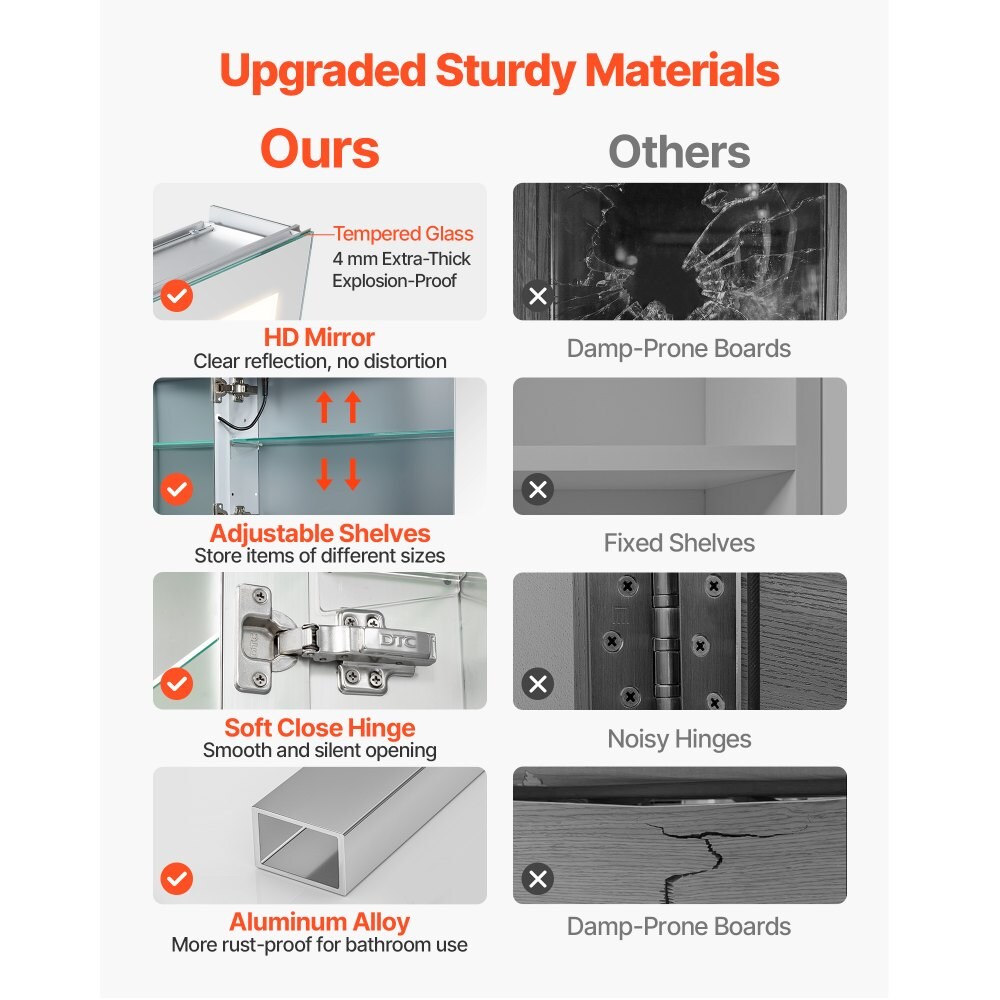 Upgraded Sturdy Materials

Ours

Tempered Glass
4 mm Extra-Thick
Explosion-Proof

HD Mirror
Clear reflection, no distortion

Adjustable Shelves
Store items of different sizes

DTC

Soft Close Hinge
Smooth and silent opening

Aluminum Alloy
More rust-proof for bathroom use

Others

Damp-Prone Boards

Fixed Shelves

Noisy Hinges

Damp-Prone Boards