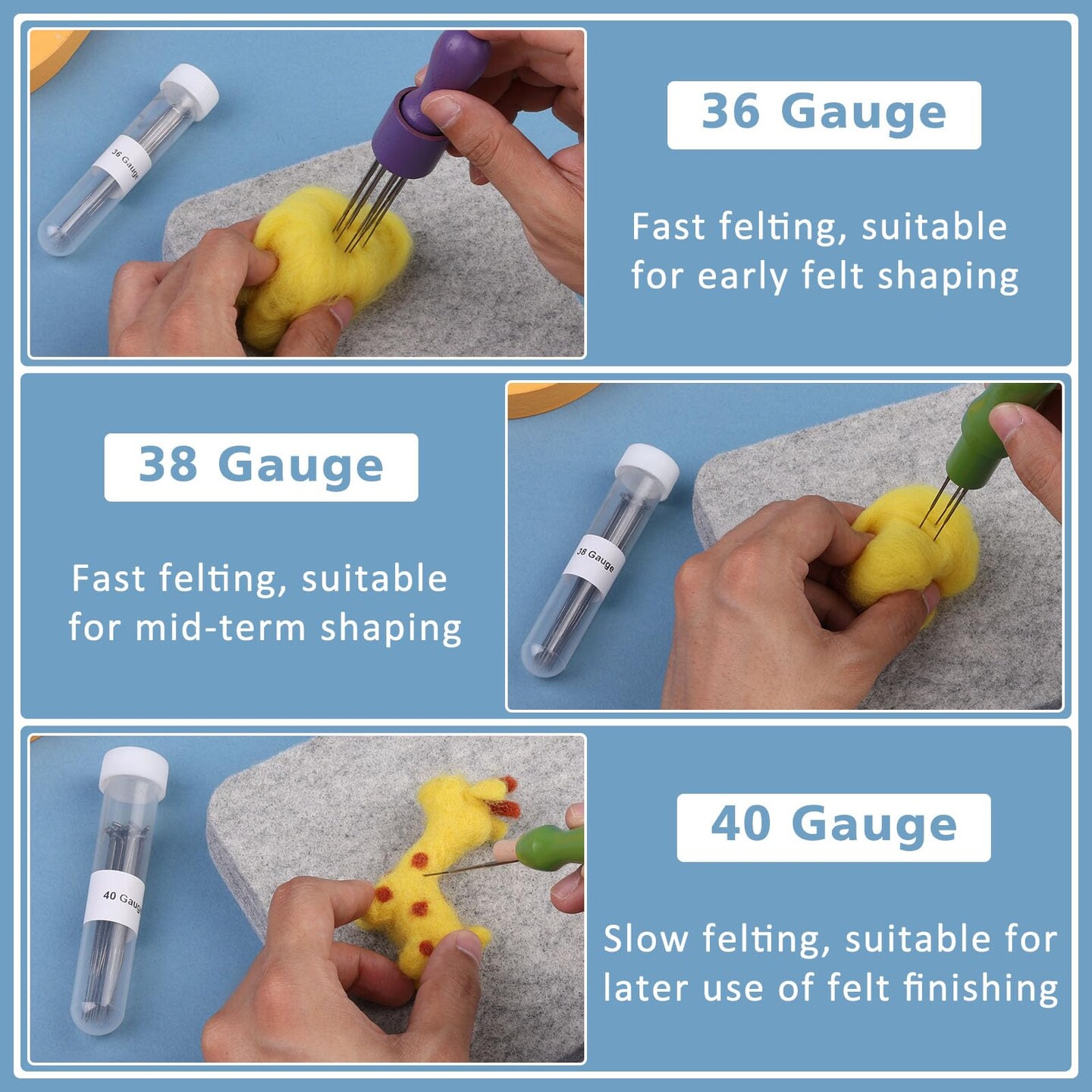 36 Gauge

36 Gauge

Fast felting, suitable for early felt shaping

38 Gauge

Fast felting, suitable for mid-term shaping

38 Gauge

40 Gauge

40 Gauge

Slow felting, suitable for later use of felt finishing