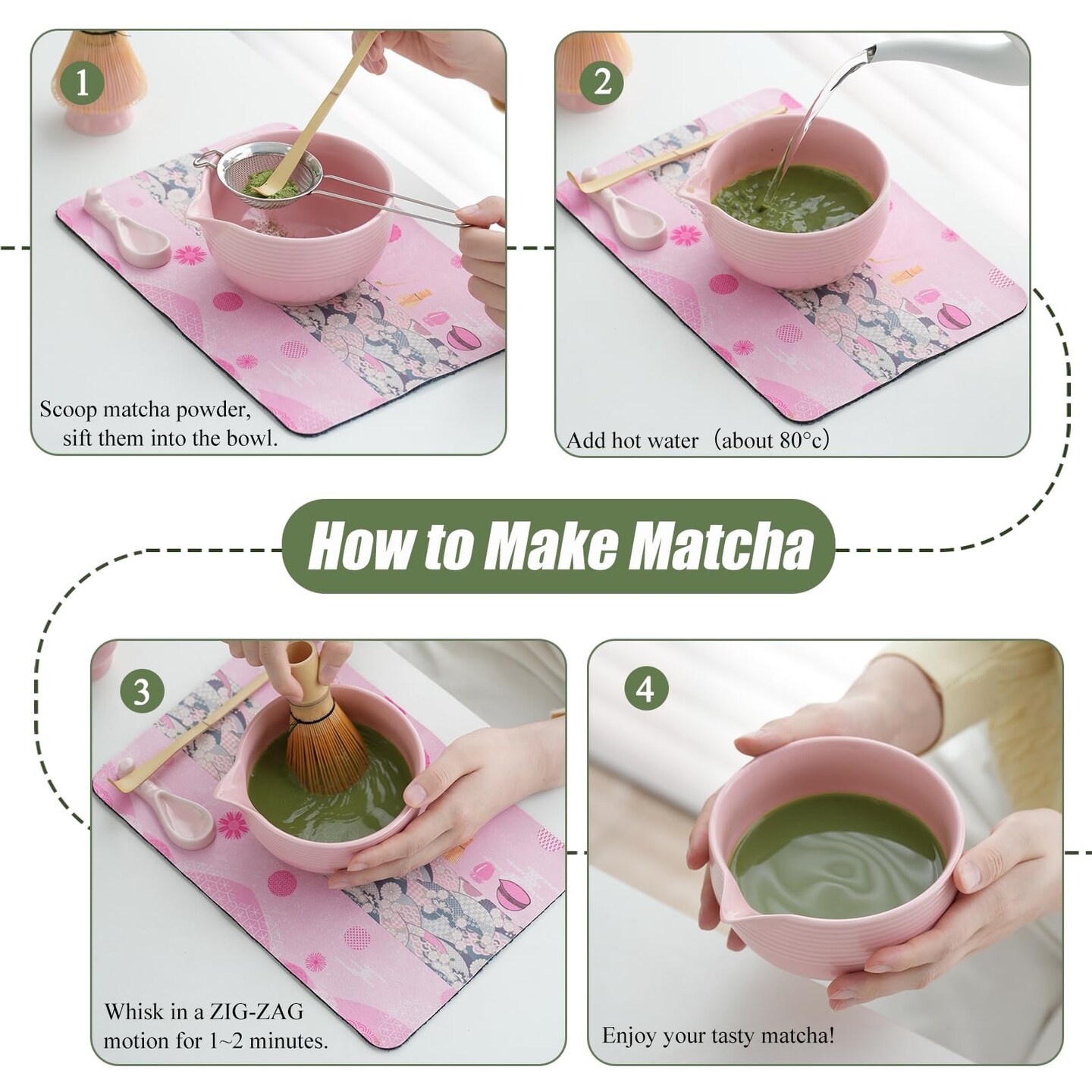 1

Scoop matcha powder, sift them into the bowl.

2

Add hot water（about 80°c）

How to Make Matcha

3

Whisk in a ZIG-ZAG motion for 1~2 minutes.

4

Enjoy your tasty matcha!