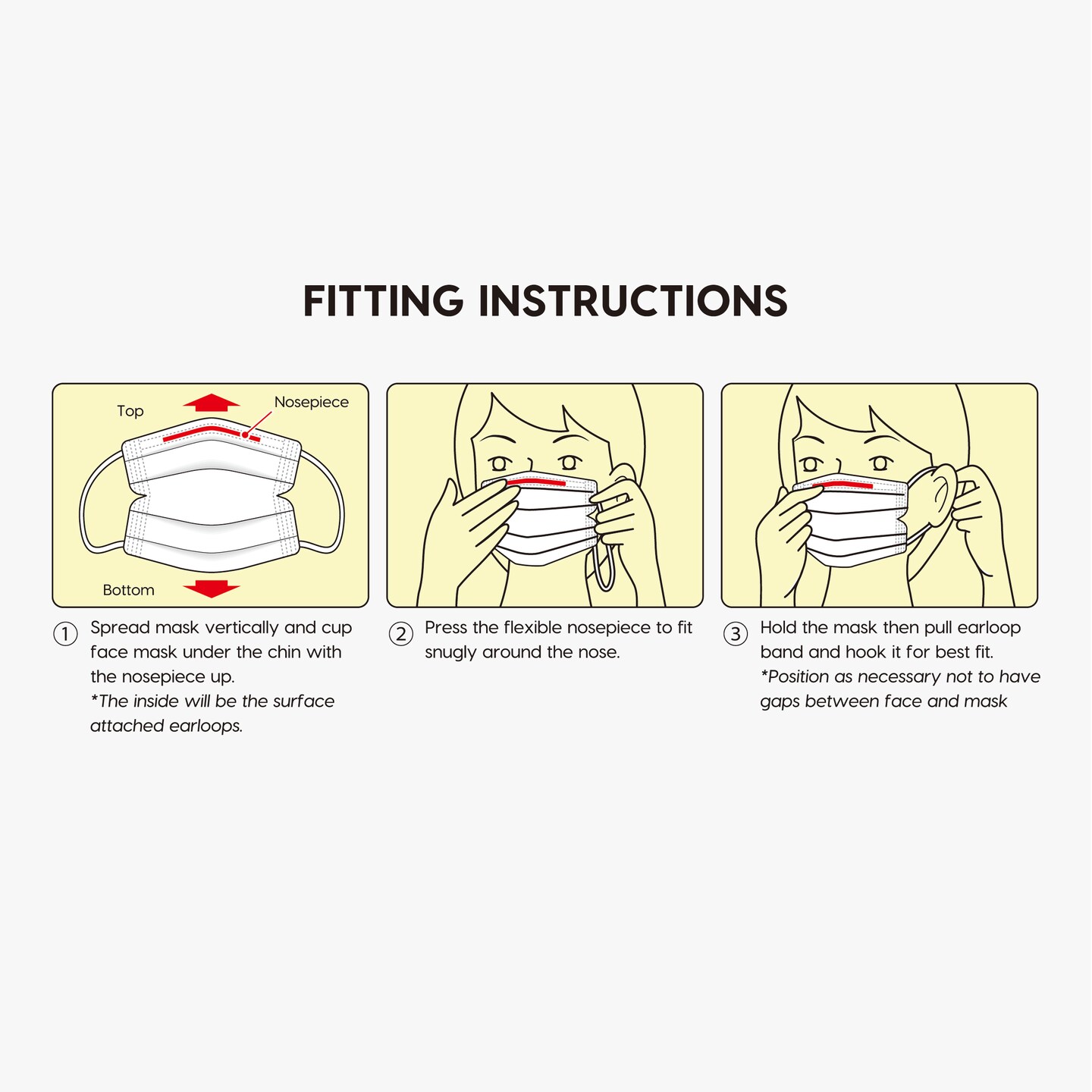 FITTING INSTRUCTIONS

Top

Nosepiece

Bottom

① Spread mask vertically and cup face mask under the chin with the nosepiece up.
*The inside will be the surface attached earloops.

② Press the flexible nosepiece to fit snugly around the nose.

③ Hold the mask then pull earloop band and hook it for best fit.
*Position as necessary not to have gaps between face and mask