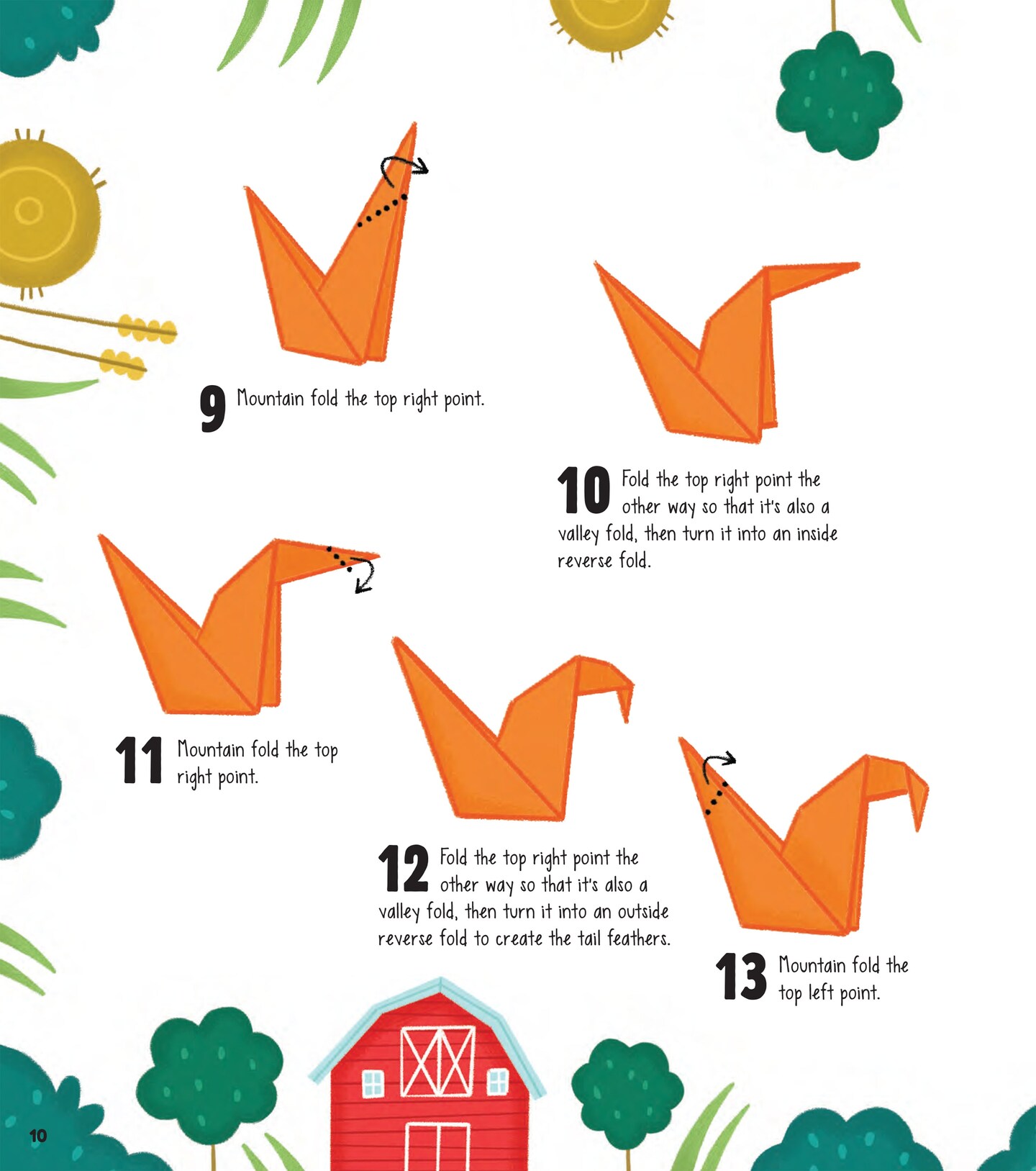 9 Mountain fold the top right point.

10 Fold the top right point the other way so that it's also a valley fold, then turn it into an inside reverse fold.

11 Mountain fold the top right point.

12 Fold the top right point the other way so that it's also a valley fold, then turn it into an outside reverse fold to create the tail feathers.

13 Mountain fold the top left point.

10