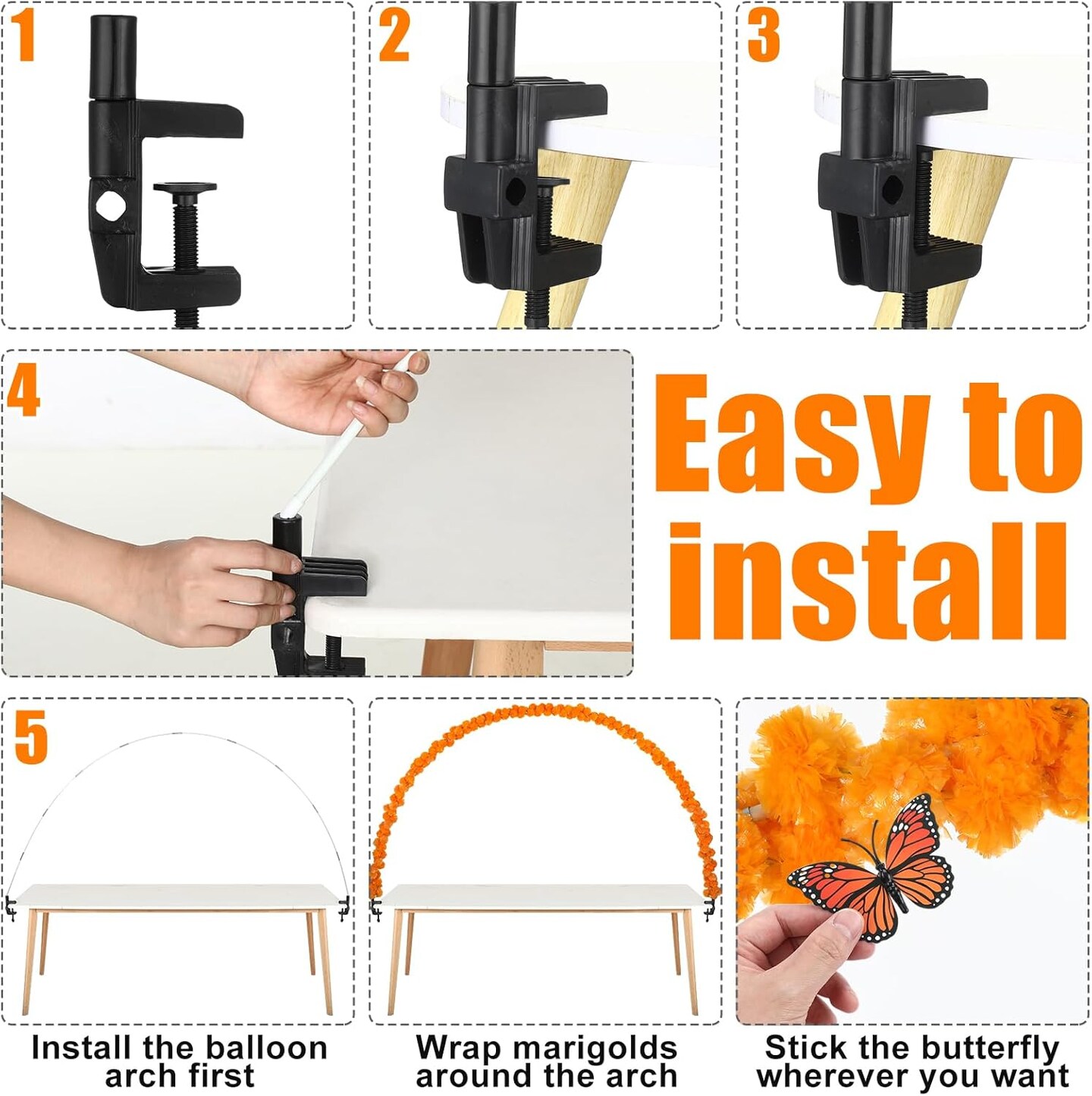 1

2

3

4

Easy to install

5

Install the balloon arch first

Wrap marigolds around the arch

Stick the butterfly wherever you want