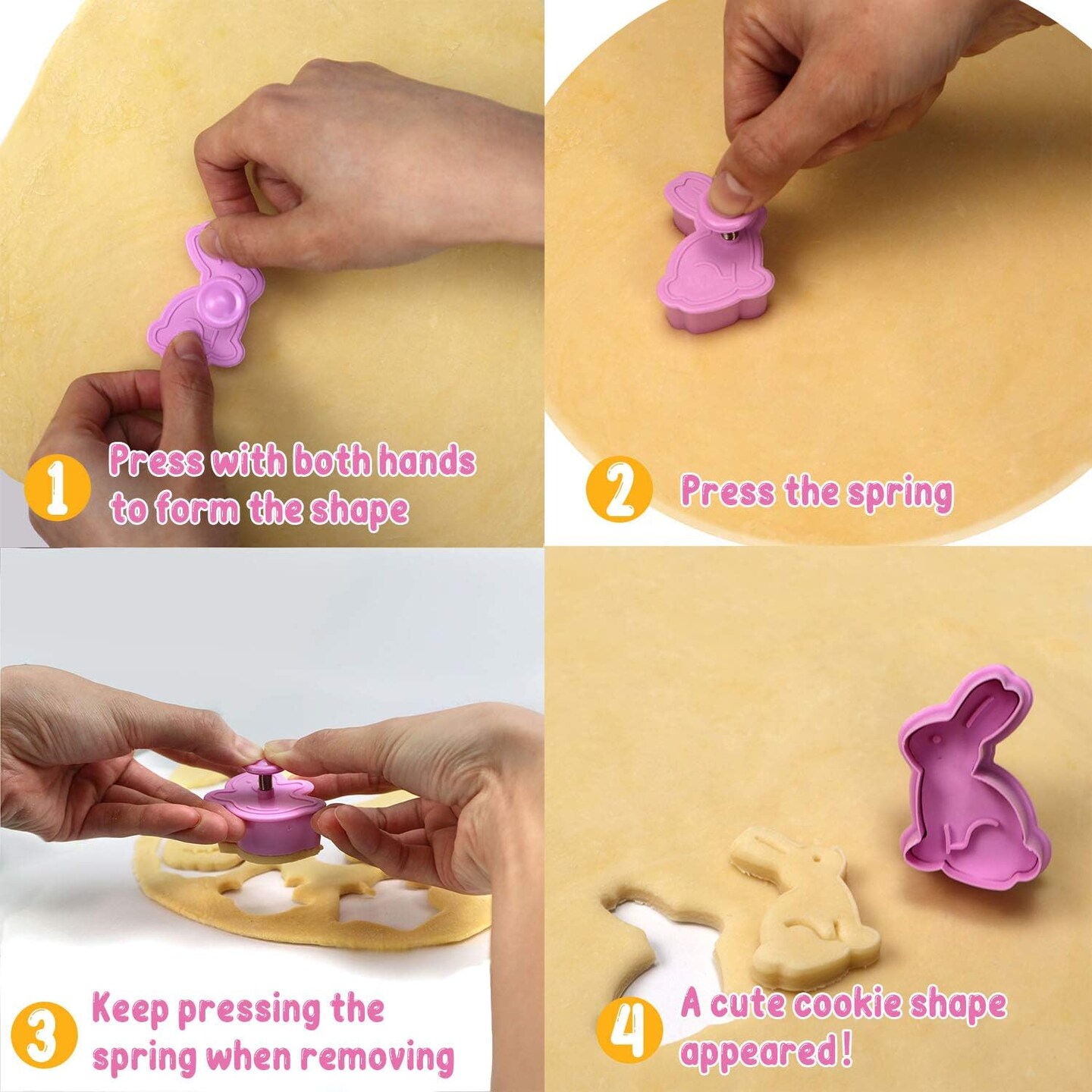 1 Press with both hands to form the shape

2 Press the spring

3 Keep pressing the spring when removing

4 A cute cookie shape appeared!