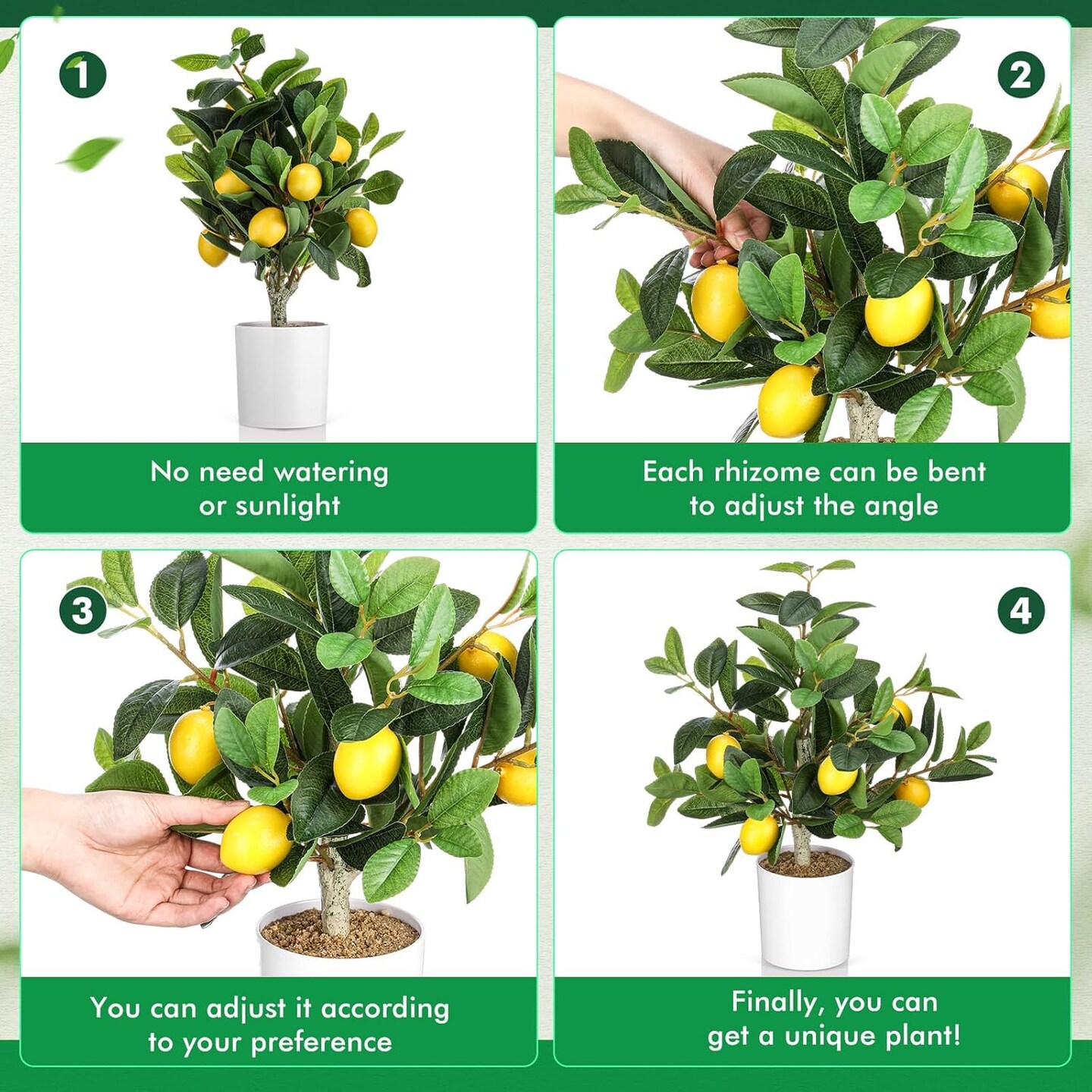 1

No need watering or sunlight

2

Each rhizome can be bent to adjust the angle

3

You can adjust it according to your preference

4

Finally, you can get a unique plant!