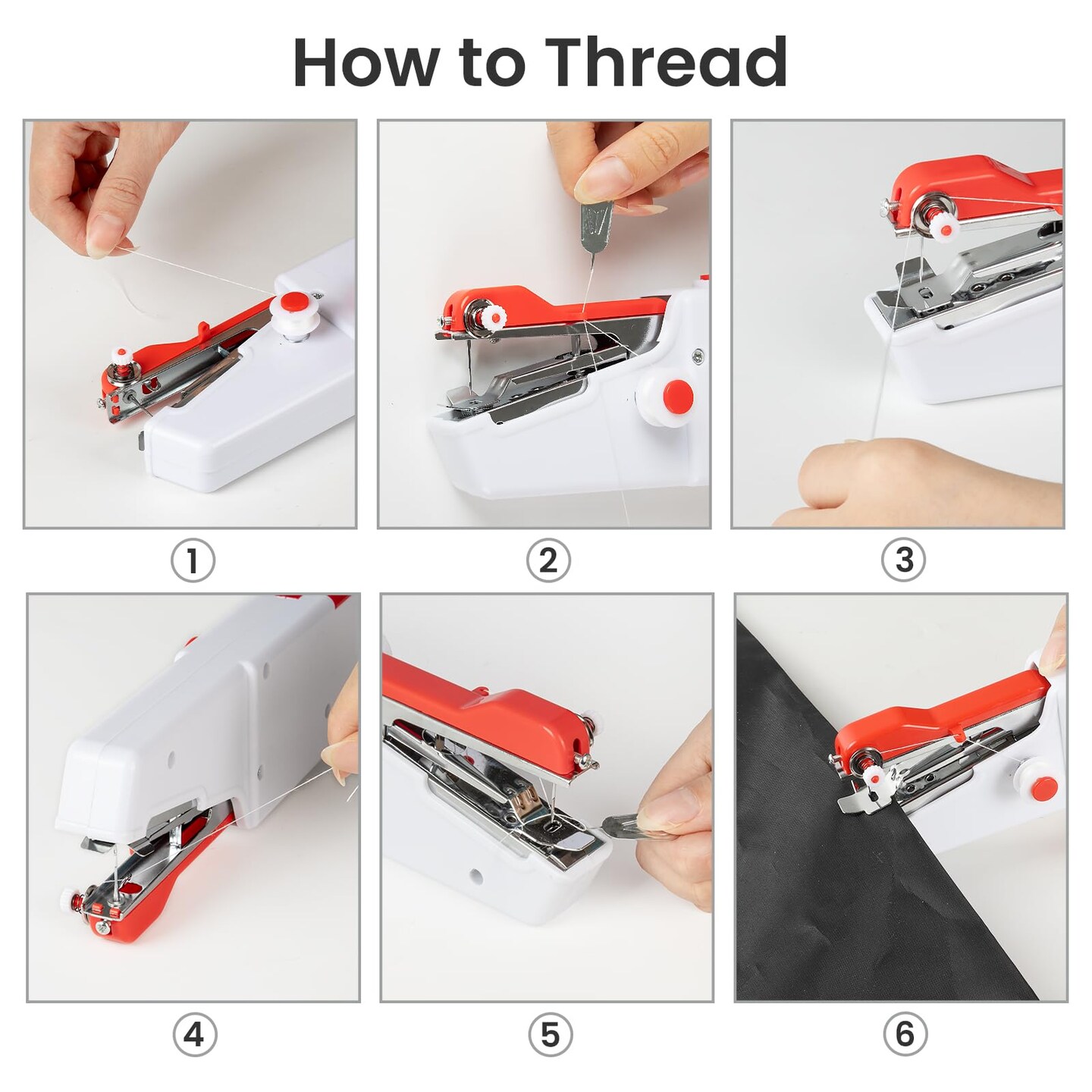 How to Thread

1

2

3

4

5

6