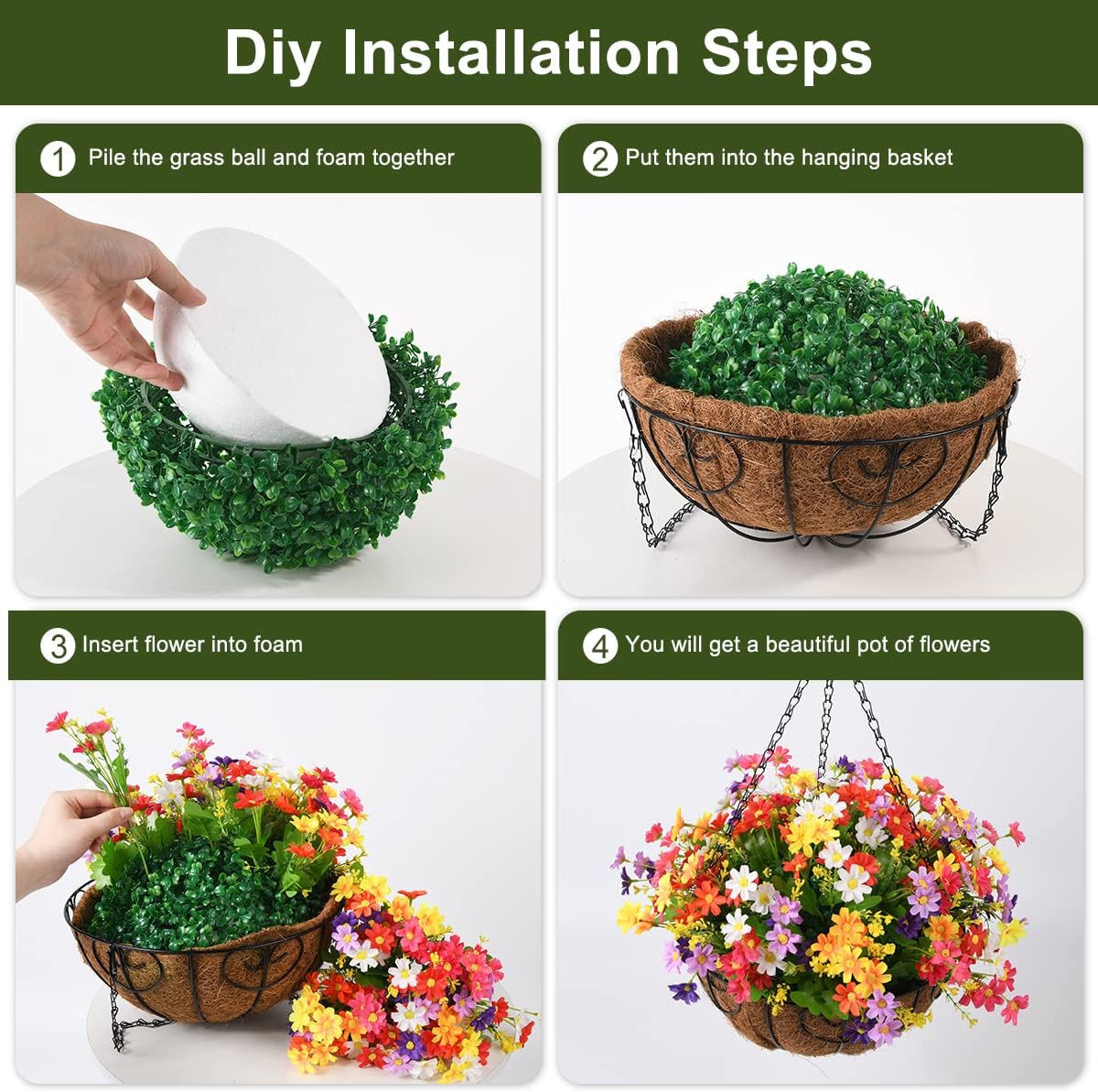 Diy Installation Steps

1 Pile the grass ball and foam together

2 Put them into the hanging basket

3 Insert flower into foam

4 You will get a beautiful pot of flowers