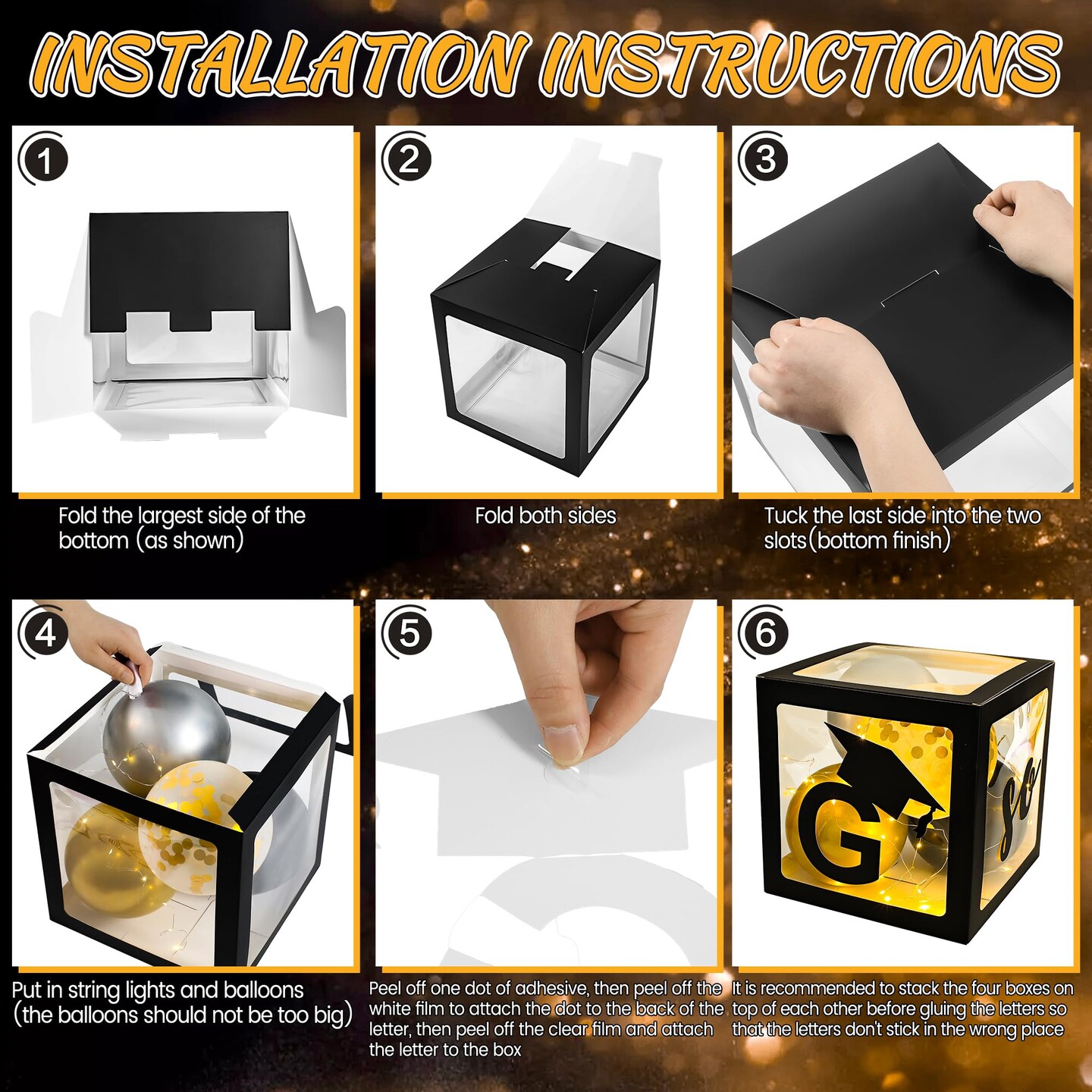 INSTALLATION INSTRUCTIONS

1

Fold the largest side of the bottom (as shown)

2

Fold both sides

3

Tuck the last side into the two slots(bottom finish)

4

Put in string lights and balloons (the balloons should not be too big)

5

Peel off one dot of adhesive, then peel off the white film to attach the dot to the back of the letter, then peel off the clear film and attach the letter to the box

6

G

so

It is recommended to stack the four boxes on top of each other before gluing the letters so that the letters don't stick in the wrong place