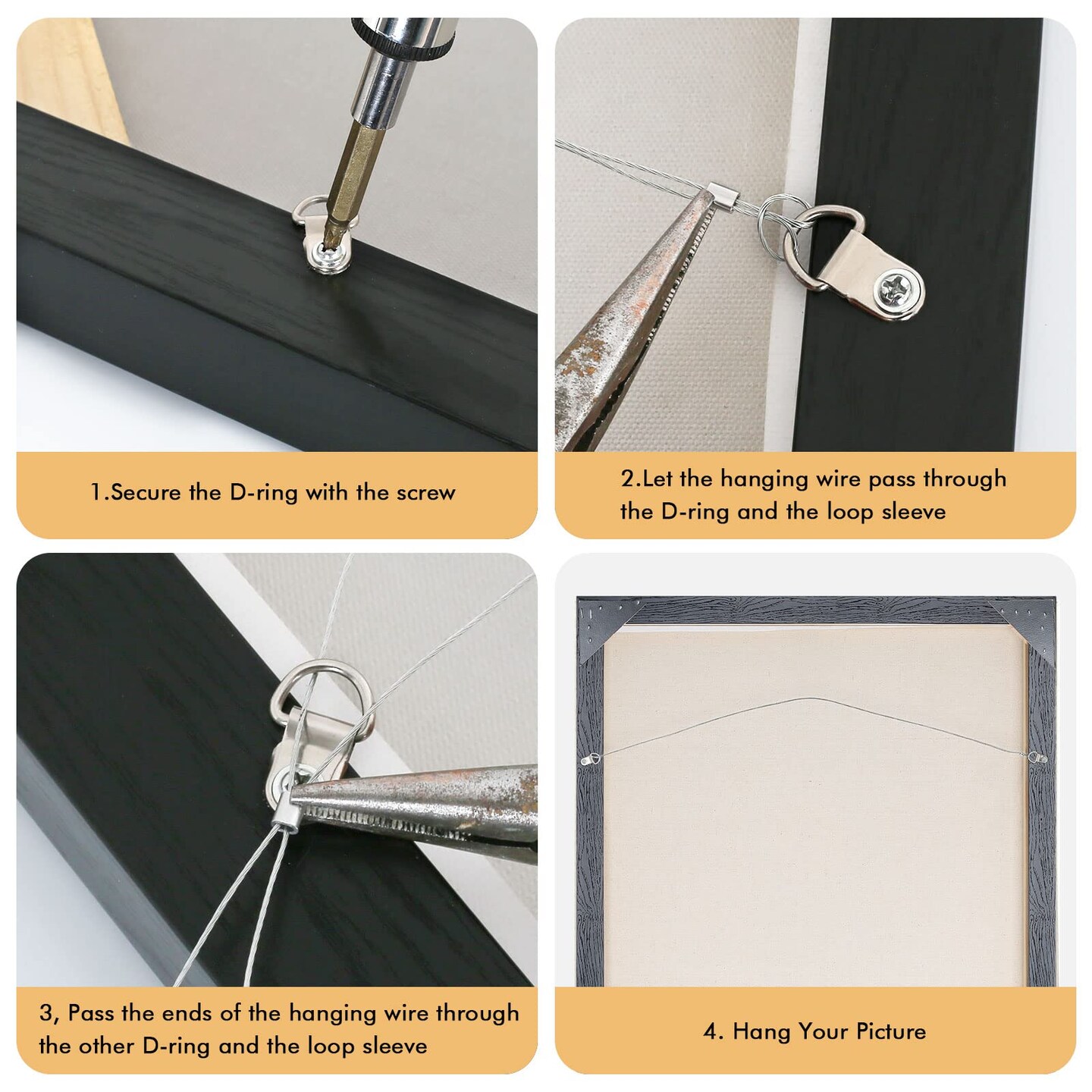 1.Secure the D-ring with the screw

2.Let the hanging wire pass through the D-ring and the loop sleeve

3, Pass the ends of the hanging wire through the other D-ring and the loop sleeve

4. Hang Your Picture