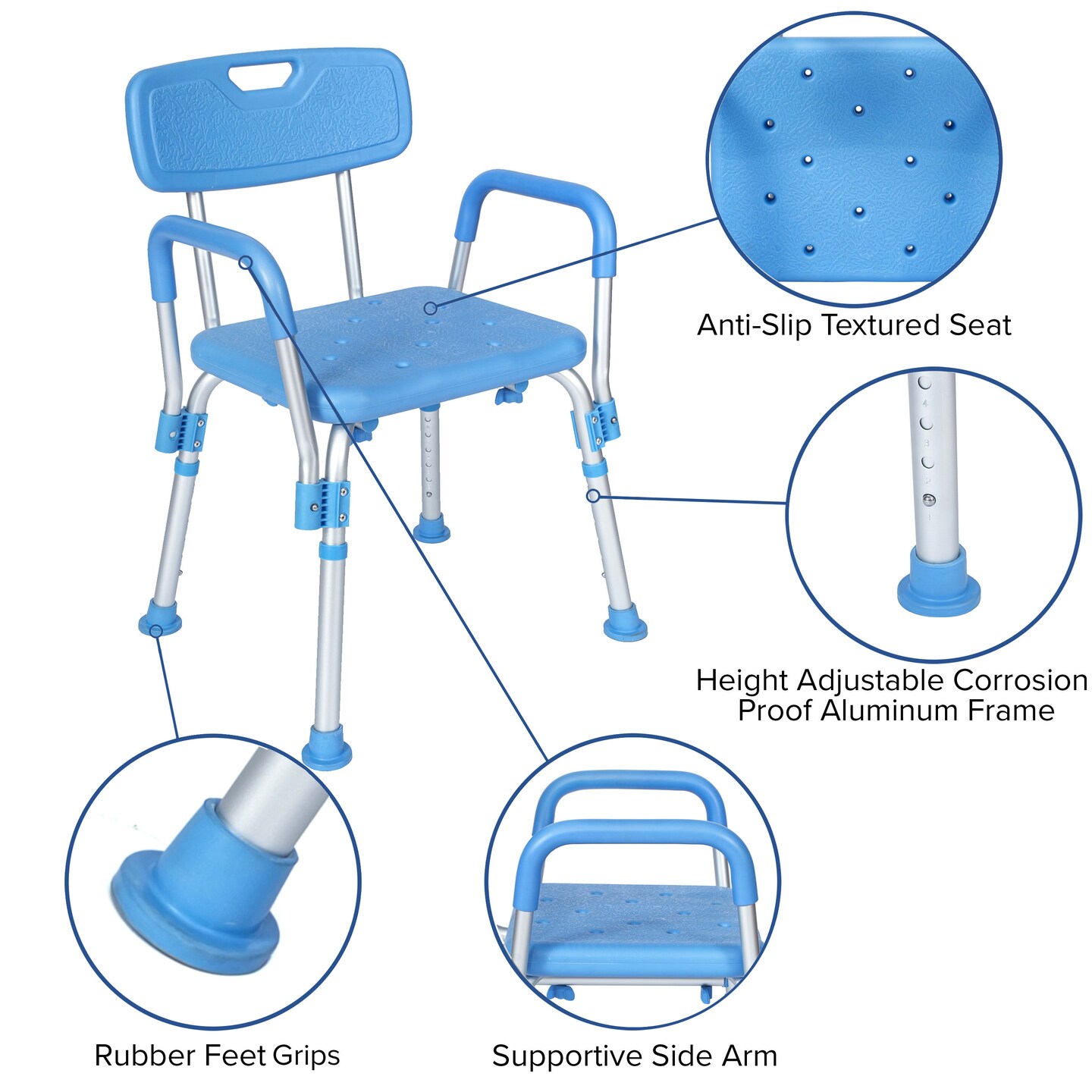 Anti-Slip Textured Seat

4
3
2
1

Height Adjustable Corrosion Proof Aluminum Frame

Rubber Feet Grips

Supportive Side Arm