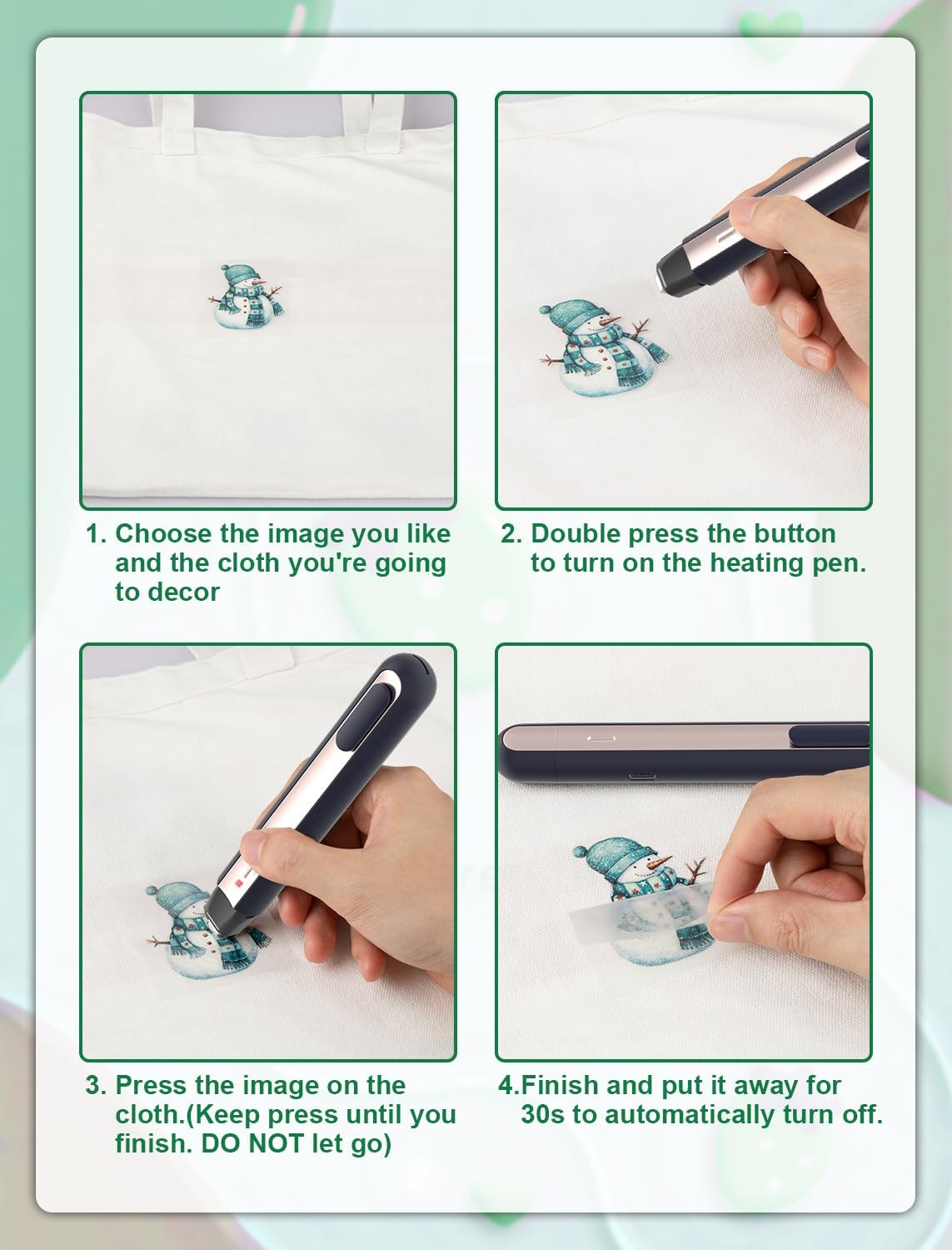 1. Choose the image you like and the cloth you're going to decor

2. Double press the button to turn on the heating pen.

3. Press the image on the cloth.(Keep press until you finish. DO NOT let go)

4.Finish and put it away for 30s to automatically turn off.