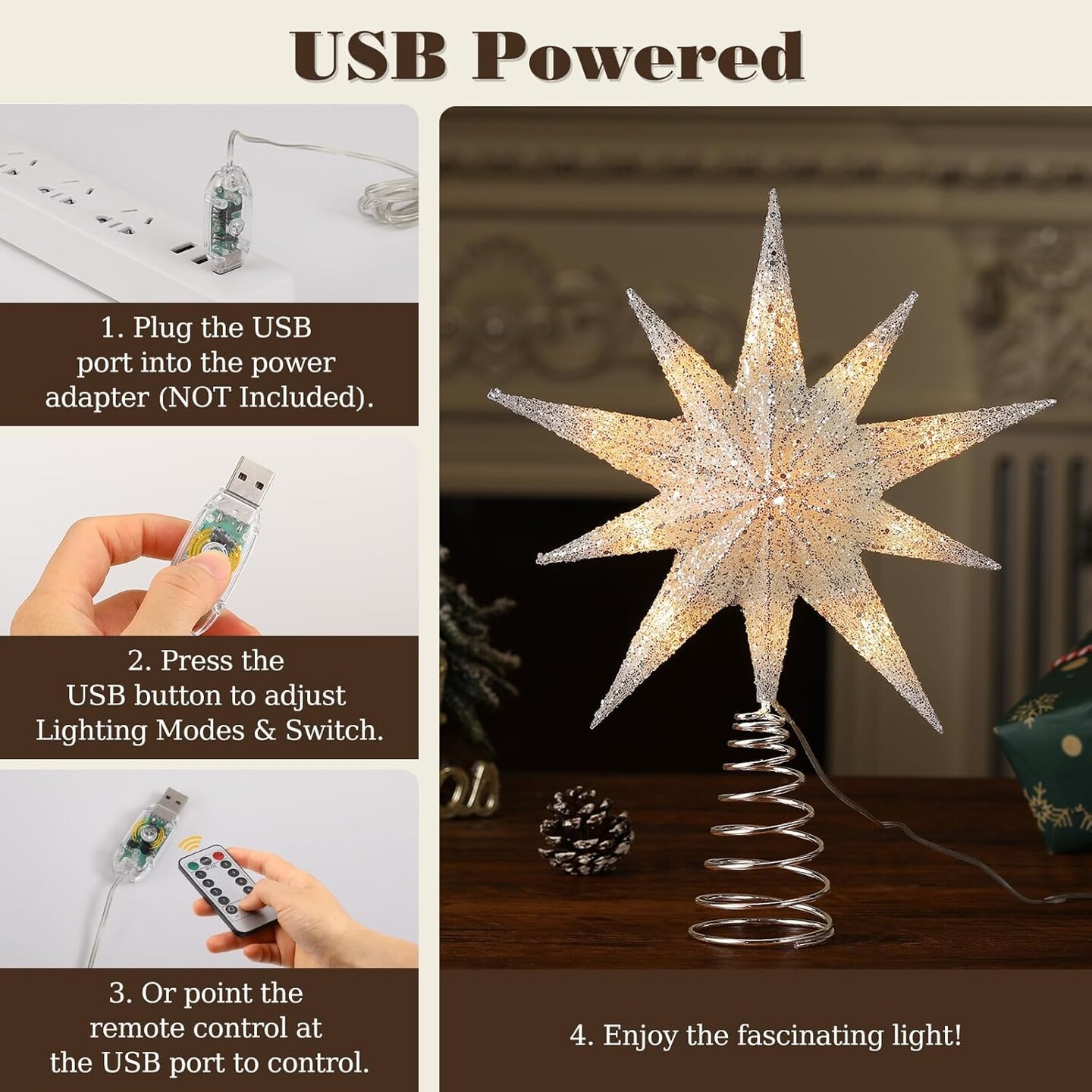 USB Powered

1. Plug the USB port into the power adapter (NOT Included).

2. Press the USB button to adjust Lighting Modes & Switch.

3. Or point the remote control at the USB port to control.

4. Enjoy the fascinating light!