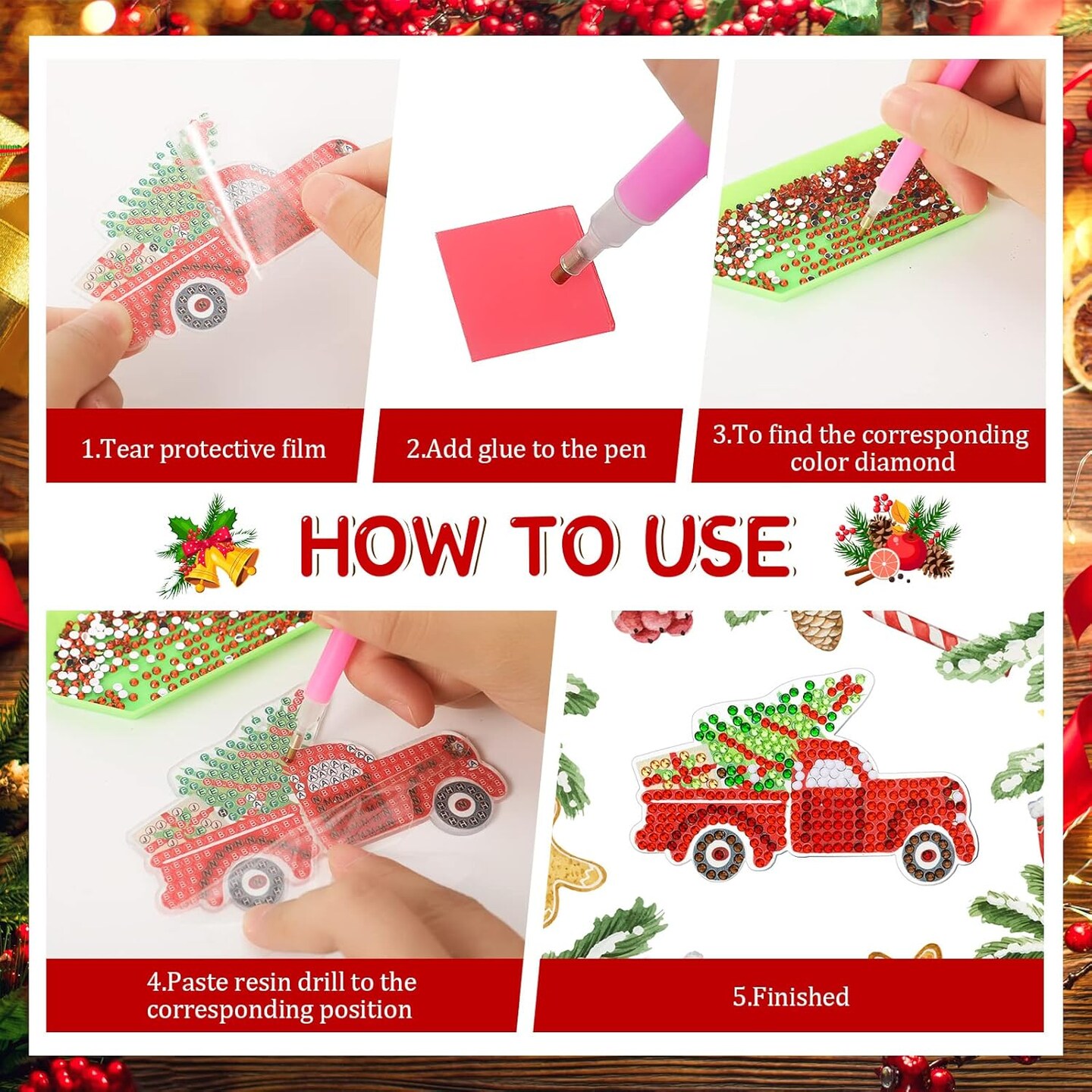 1.Tear protective film

2.Add glue to the pen

3.To find the corresponding color diamond

HOW TO USE

4.Paste resin drill to the corresponding position

5.Finished