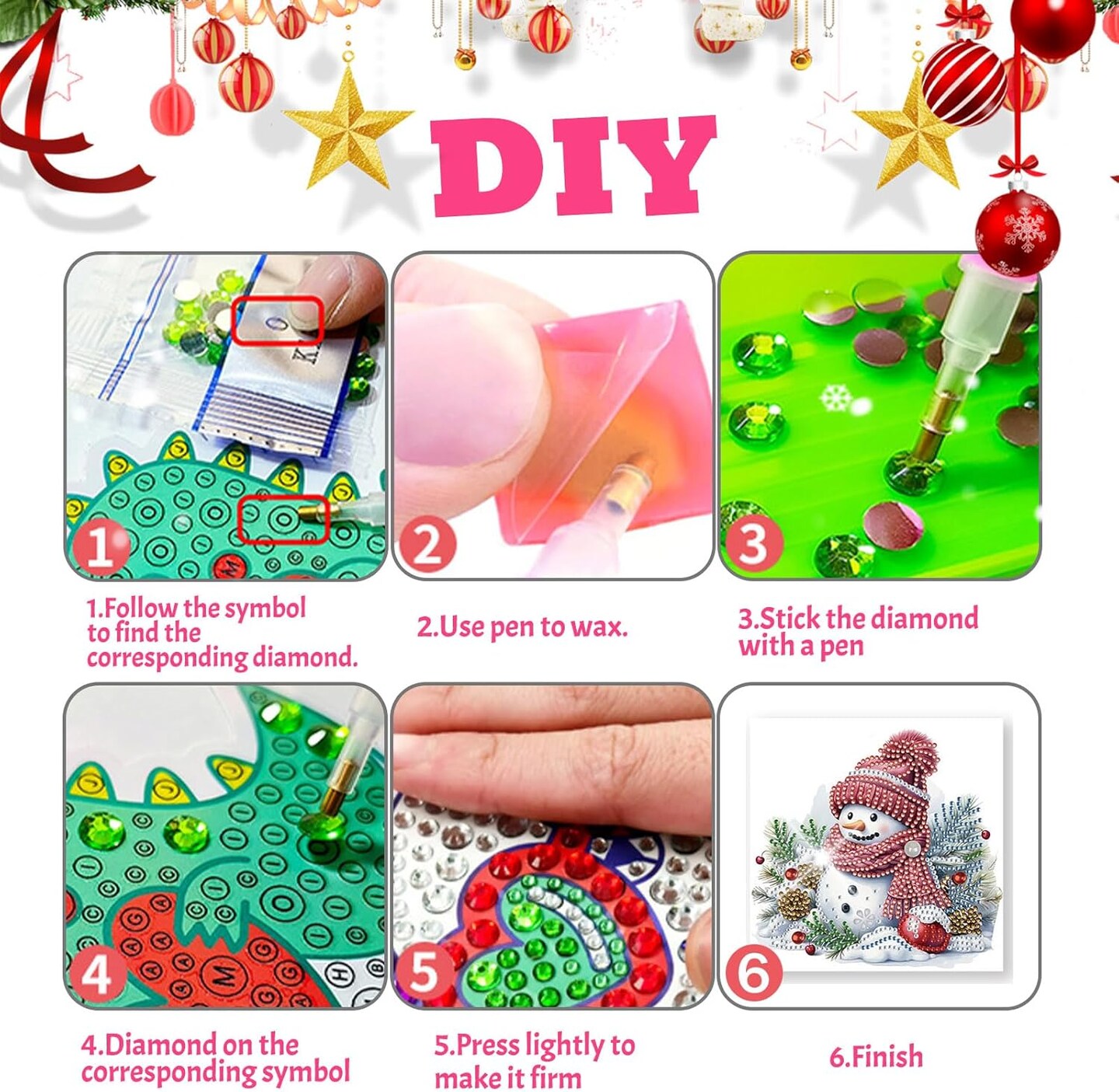 DIY

1

2

3

1.Follow the symbol to find the corresponding diamond.

2.Use pen to wax.

3.Stick the diamond with a pen

4

5

6

4.Diamond on the corresponding symbol

5.Press lightly to make it firm

6.Finish