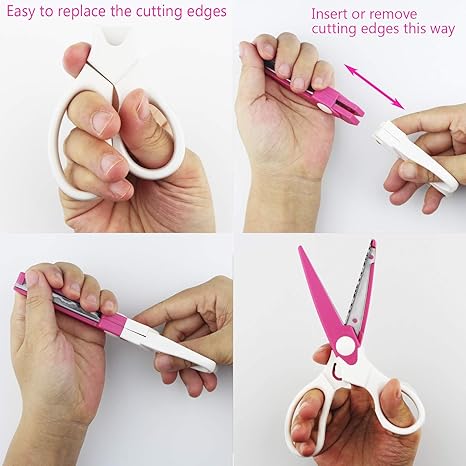 Easy to replace the cutting edges

Insert or remove cutting edges this way