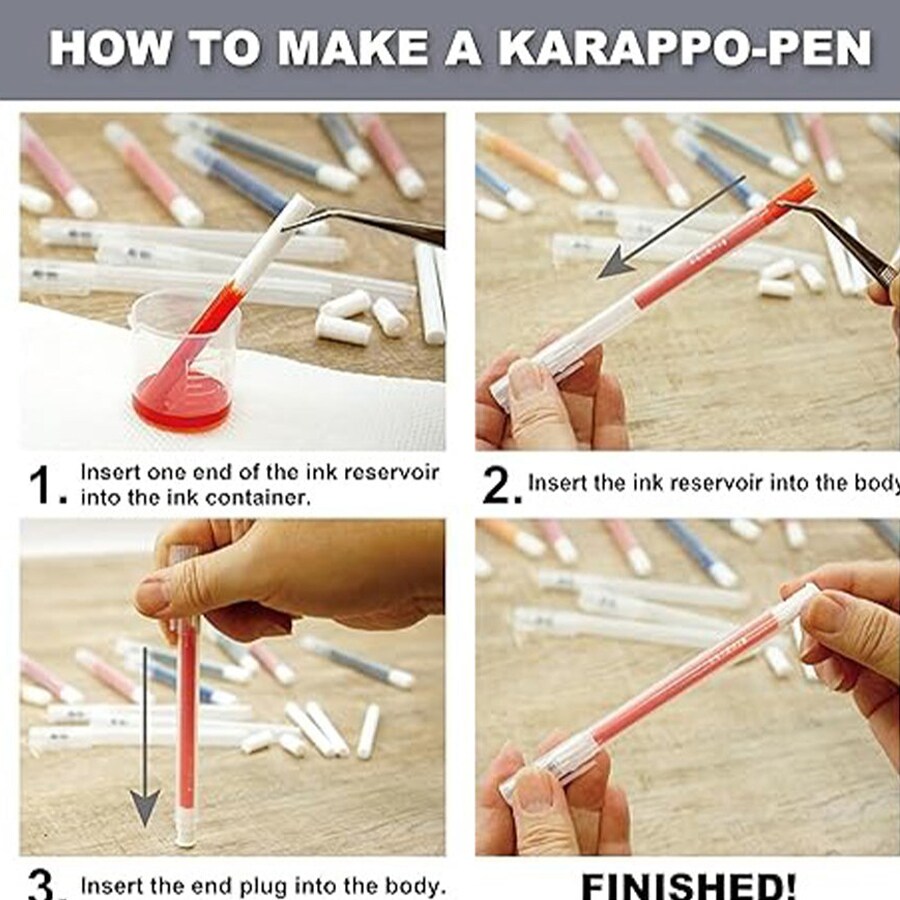 HOW TO MAKE A KARAPPO-PEN

1. Insert one end of the ink reservoir into the ink container.

2. Insert the ink reservoir into the body

3. Insert the end plug into the body.

FINISHED!