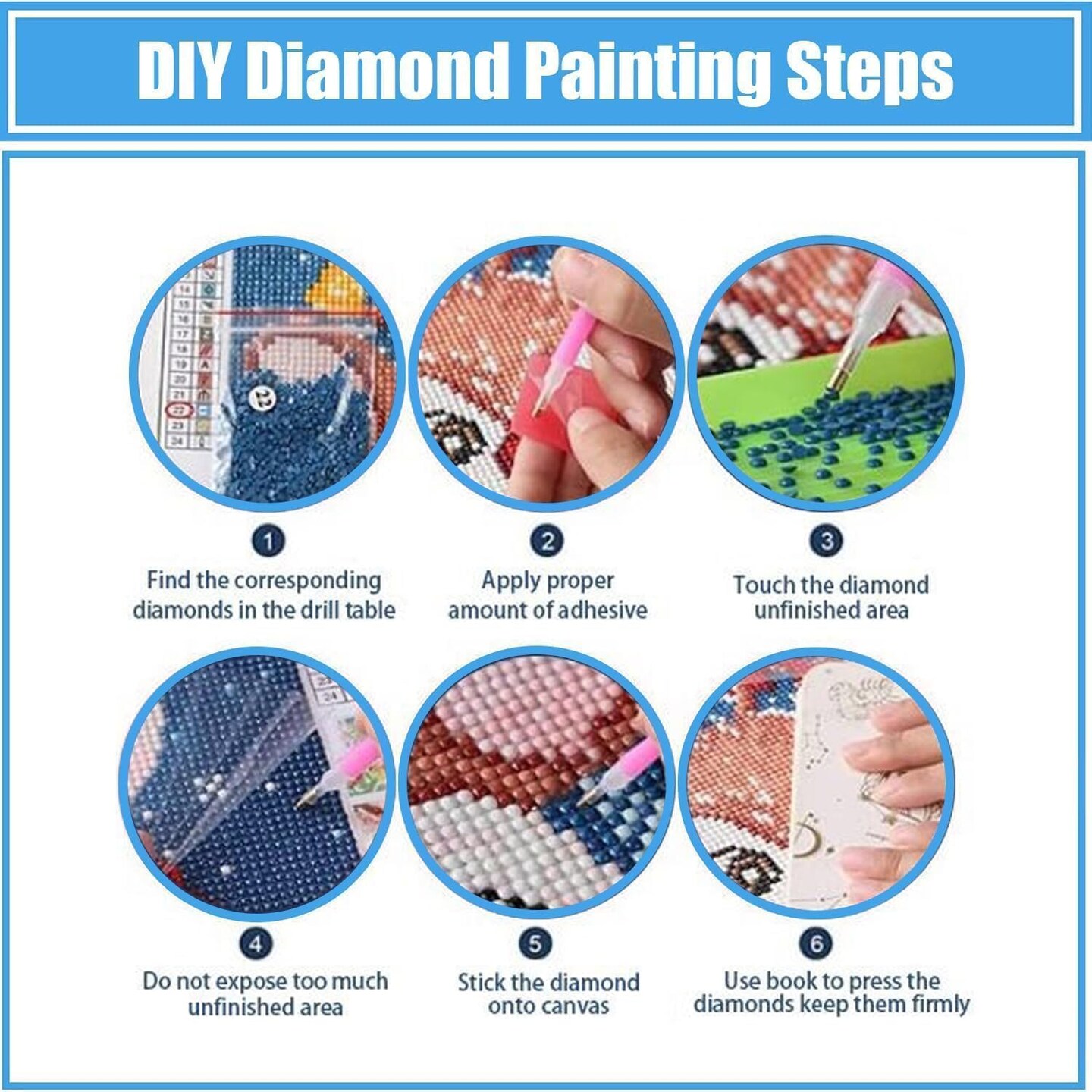 DIY Diamond Painting Steps

1
Find the corresponding diamonds in the drill table

2
Apply proper amount of adhesive

3
Touch the diamond unfinished area

4
Do not expose too much unfinished area

5
Stick the diamond onto canvas

6
Use book to press the diamonds keep them firmly