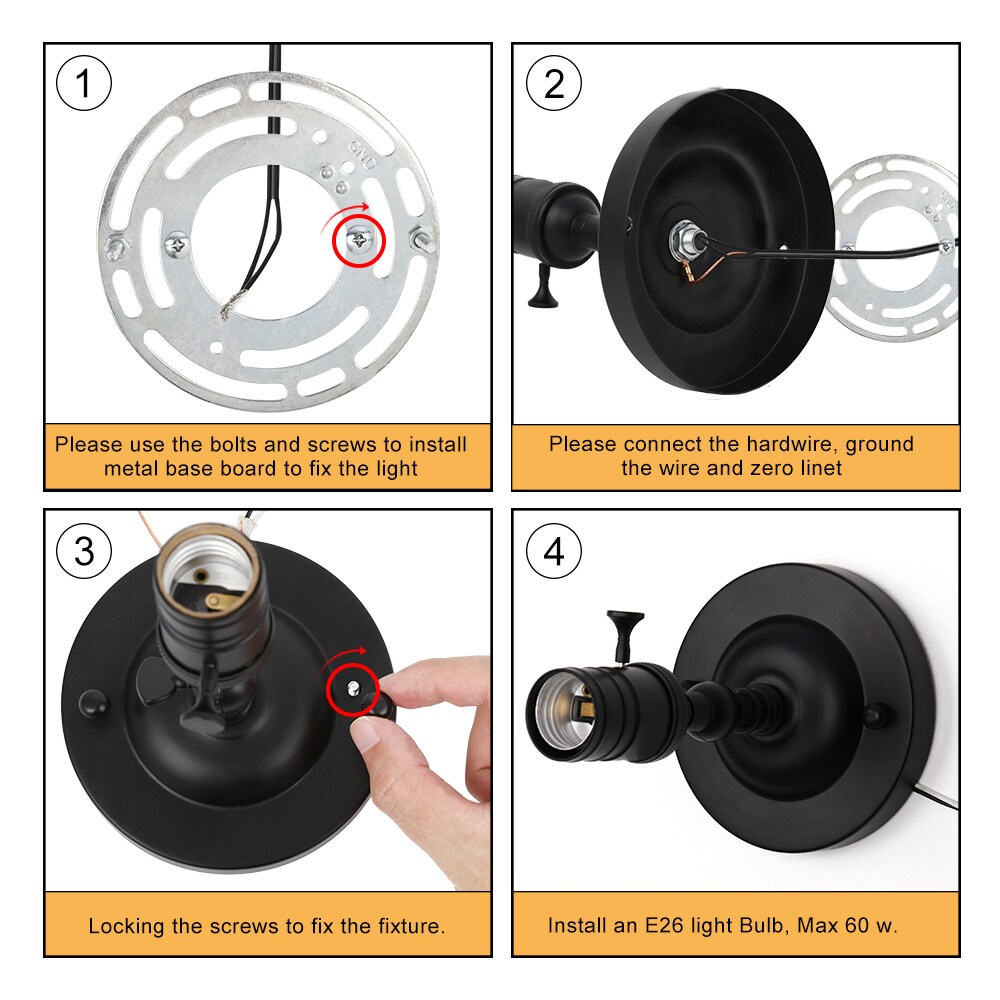 1

GND

Please use the bolts and screws to install metal base board to fix the light

2

Please connect the hardwire, ground the wire and zero linet

3

Locking the screws to fix the fixture.

4

Install an E26 light Bulb, Max 60 w.