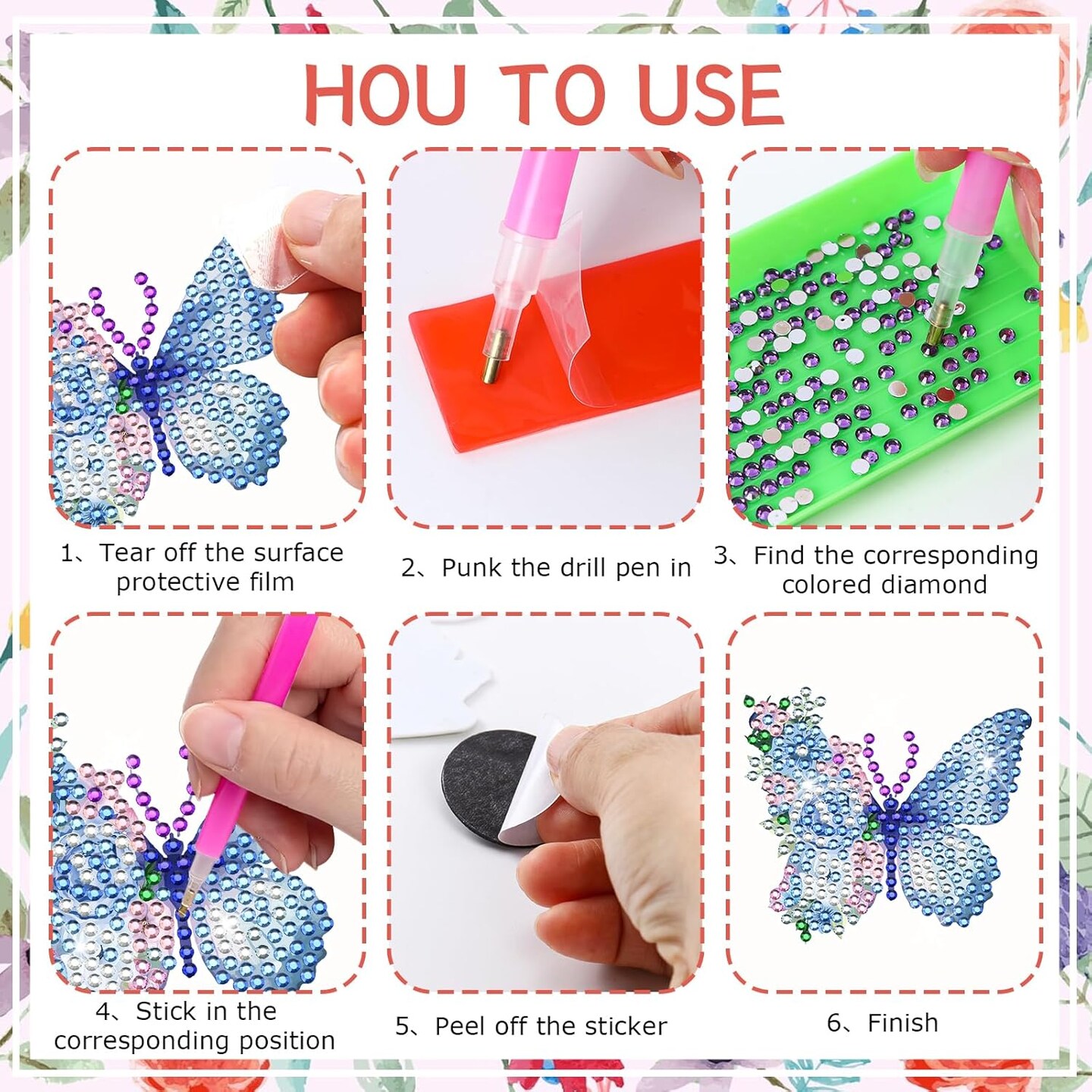 HOU TO USE

1、Tear off the surface protective film

2、Punk the drill pen in

3、Find the corresponding colored diamond

4、Stick in the corresponding position

5、Peel off the sticker

6、Finish