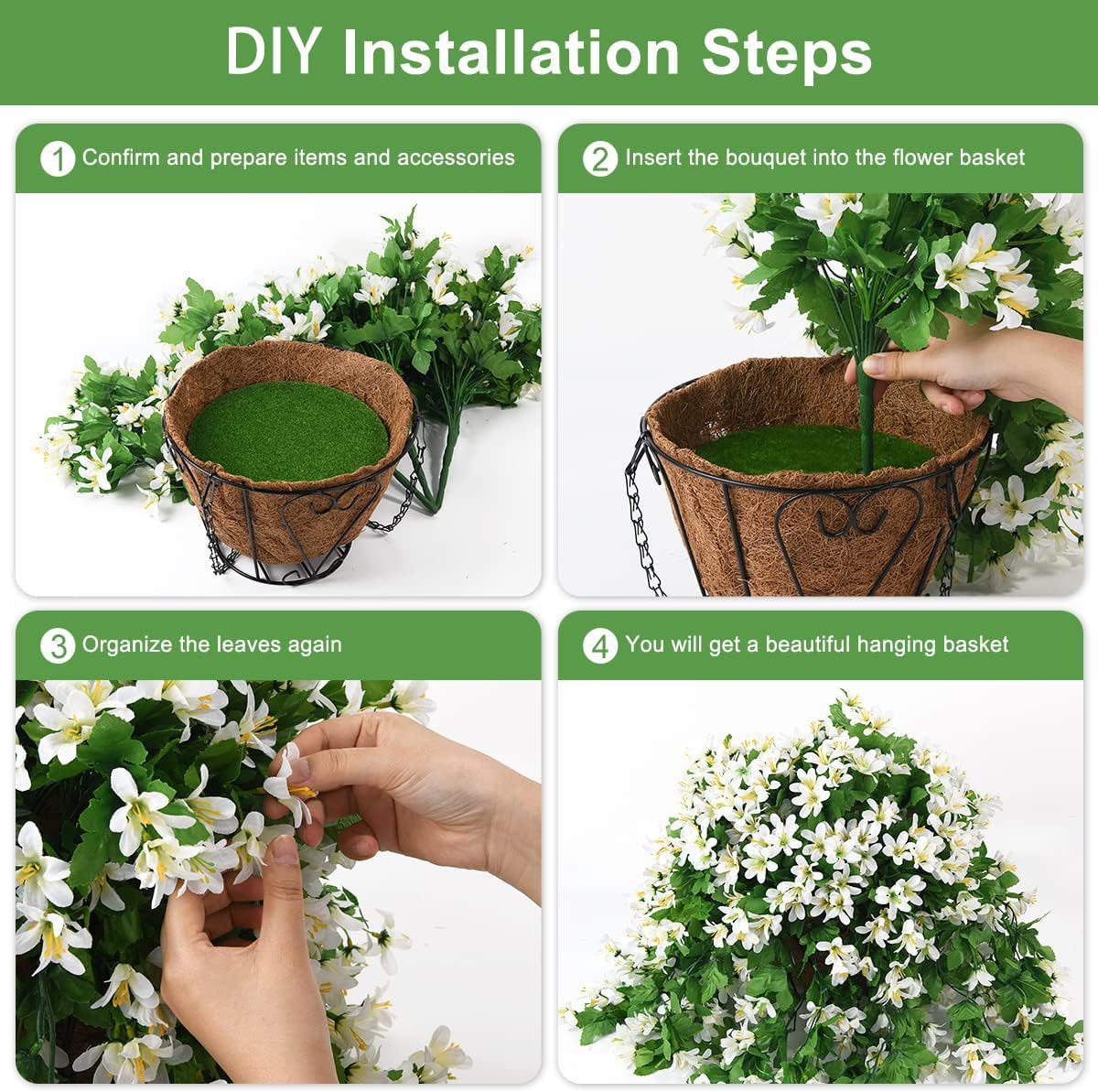 DIY Installation Steps

1 Confirm and prepare items and accessories

2 Insert the bouquet into the flower basket

3 Organize the leaves again

4 You will get a beautiful hanging basket