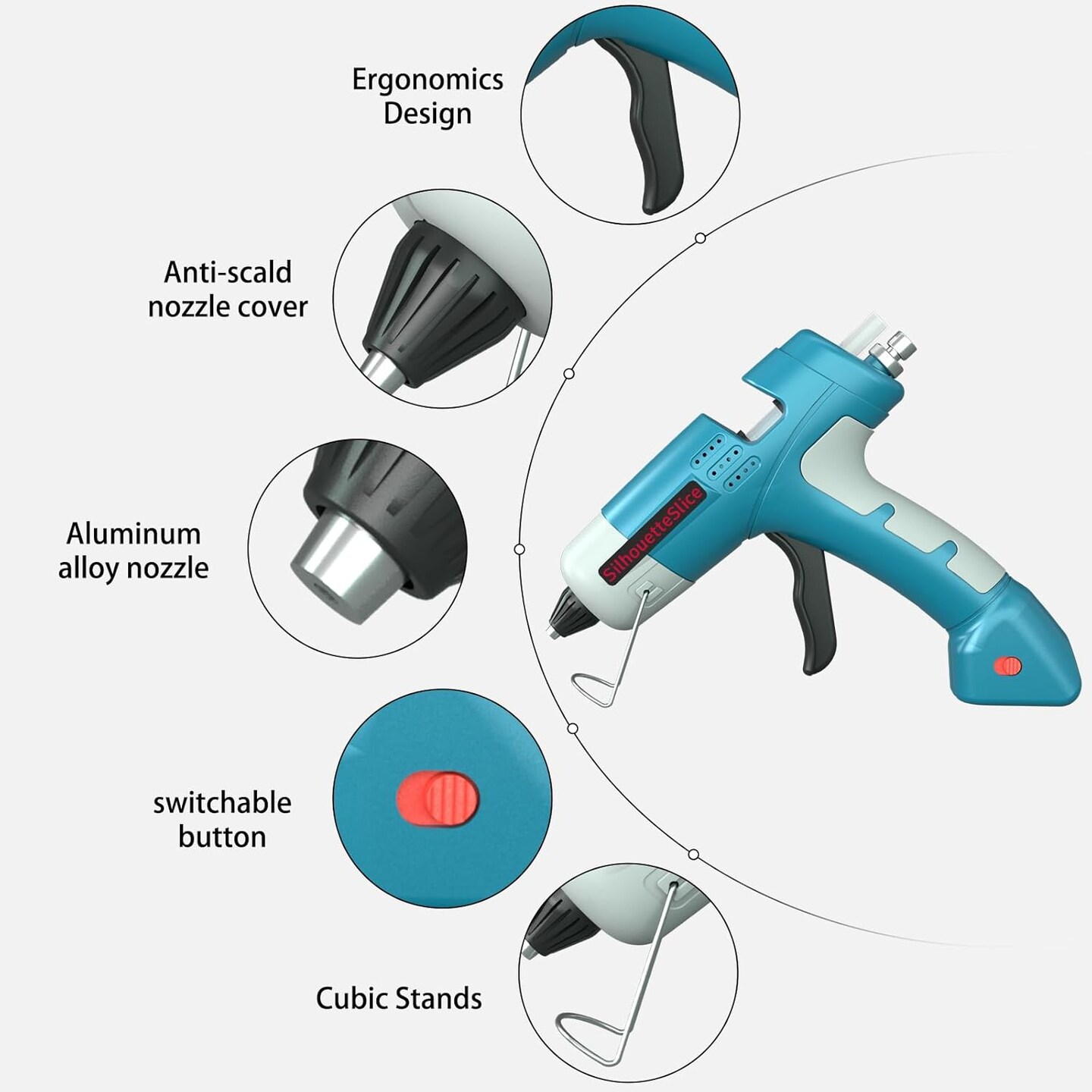 Ergonomics Design

Anti-scald nozzle cover

Aluminum alloy nozzle

switchable button

Cubic Stands

SilhouetteSlice