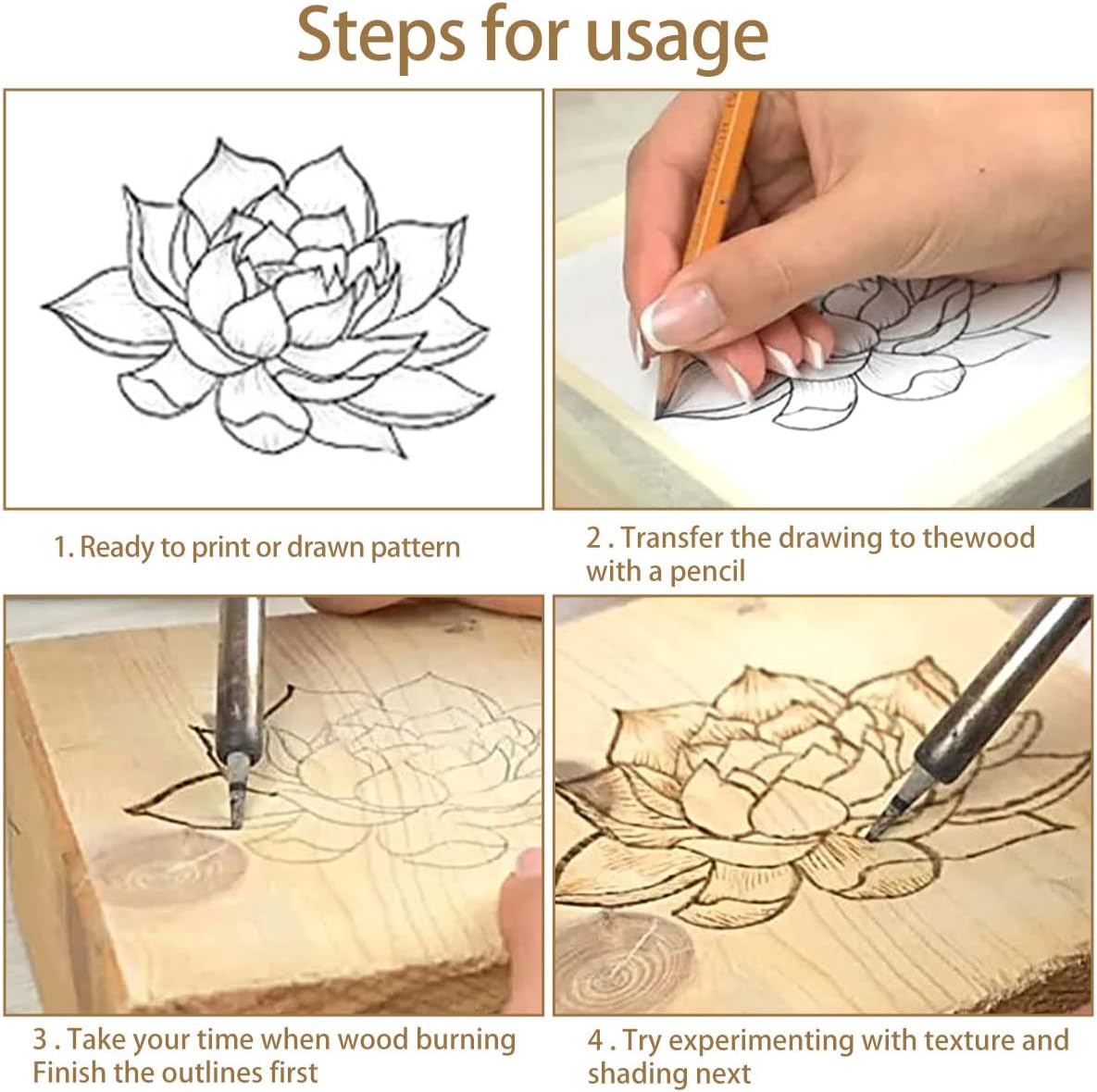 Steps for usage

1. Ready to print or drawn pattern

2 . Transfer the drawing to thewood with a pencil

3 . Take your time when wood burning Finish the outlines first

4 . Try experimenting with texture and shading next