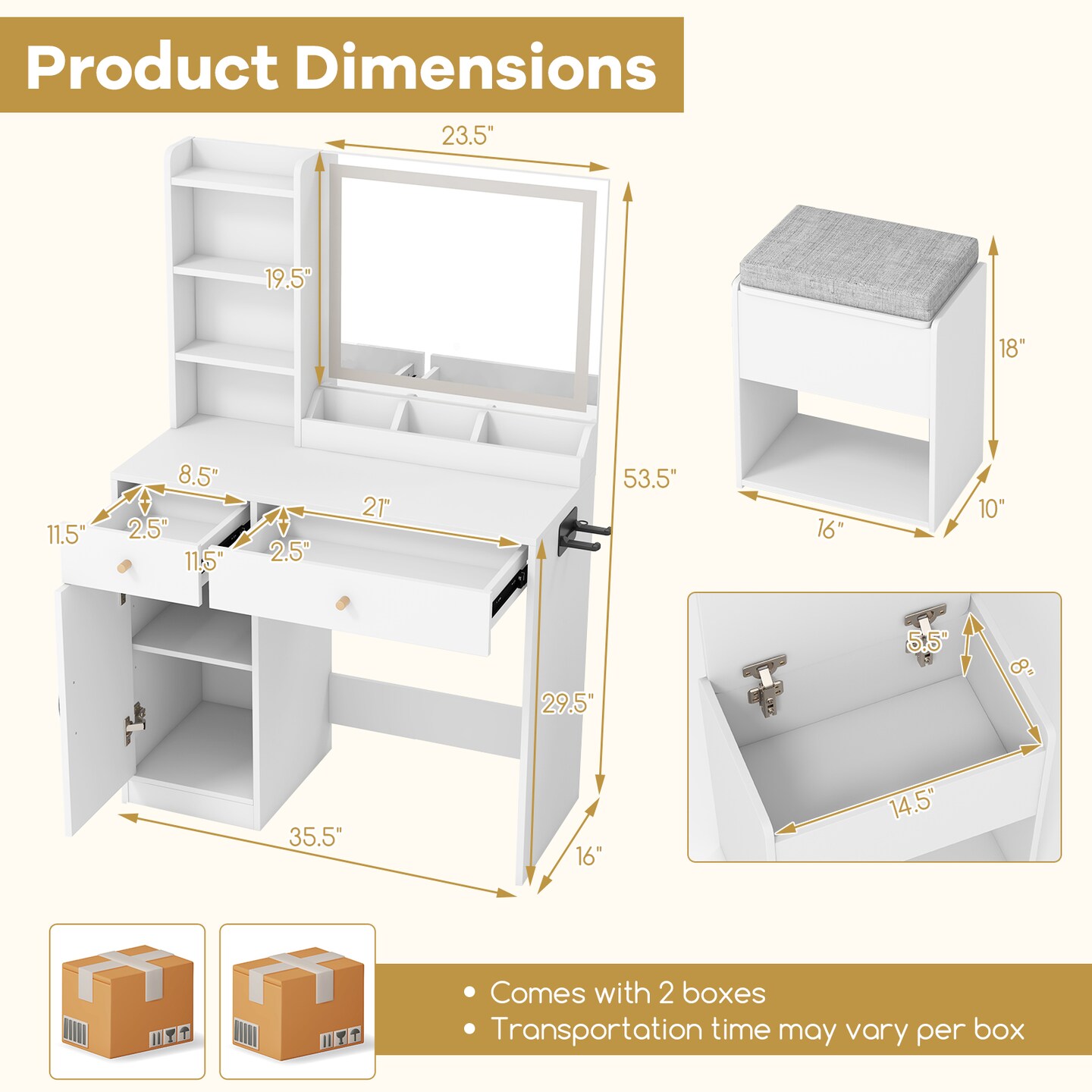 Product Dimensions

23.5"

19.5"

53.5"

8.5"

21"

11.5"

2.5"

11.5"

2.5"

29.5"

35.5"

16"

18"

16"

10"

5.5"

8"

14.5"

• Comes with 2 boxes
• Transportation time may vary per box