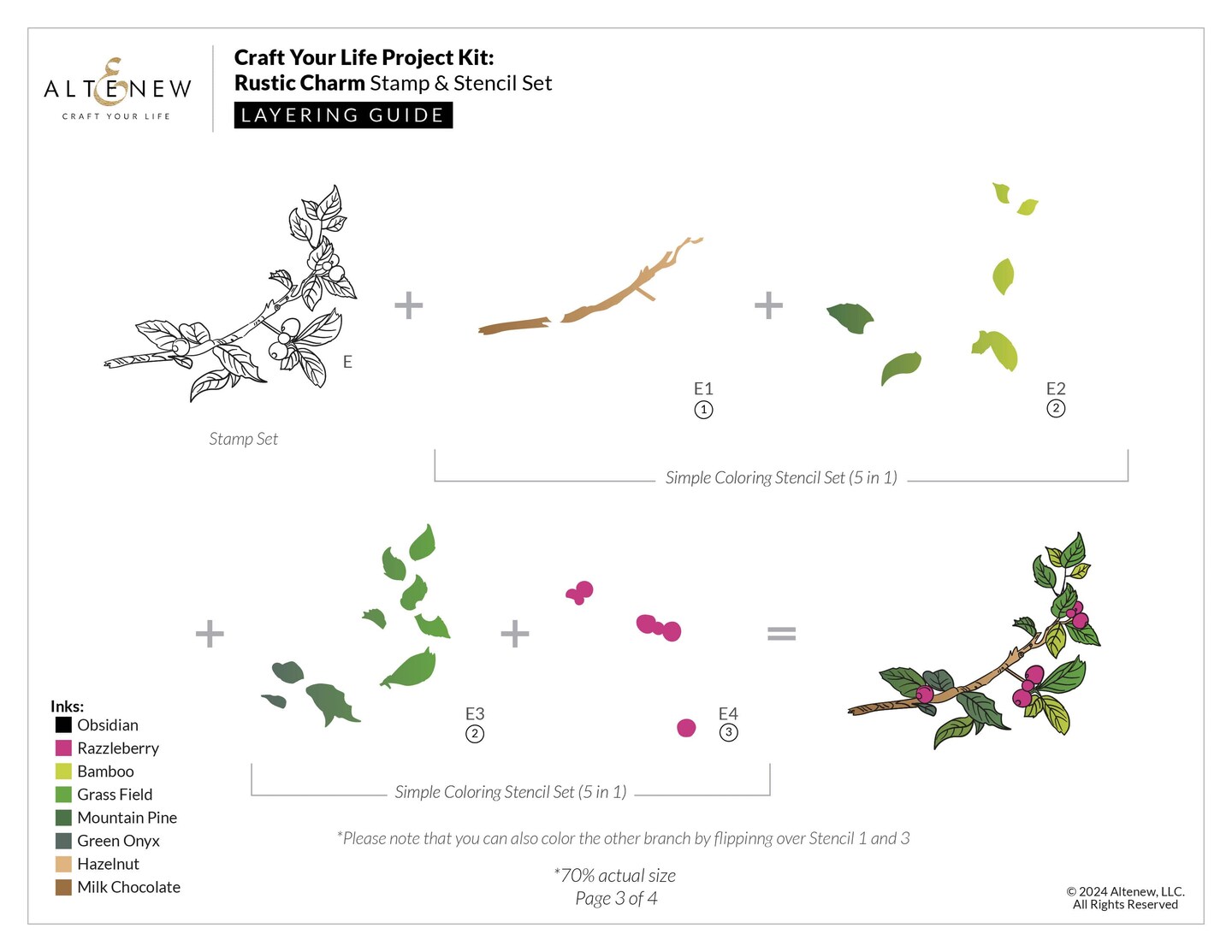 ALTENEW
CRAFT YOUR LIFE

Craft Your Life Project Kit:
Rustic Charm Stamp & Stencil Set
LAYERING GUIDE

E

Stamp Set

+

E1
1

+

E2
2

Simple Coloring Stencil Set (5 in 1)

+

E3
2

+

E4
3

=

Simple Coloring Stencil Set (5 in 1)

Inks:
Obsidian
Razzleberry
Bamboo
Grass Field
Mountain Pine
Green Onyx
Hazelnut
Milk Chocolate

*Please note that you can also color the other branch by flippinng over Stencil 1 and 3

*70% actual size
Page 3 of 4

© 2024 Altenew, LLC.
All Rights Reserved