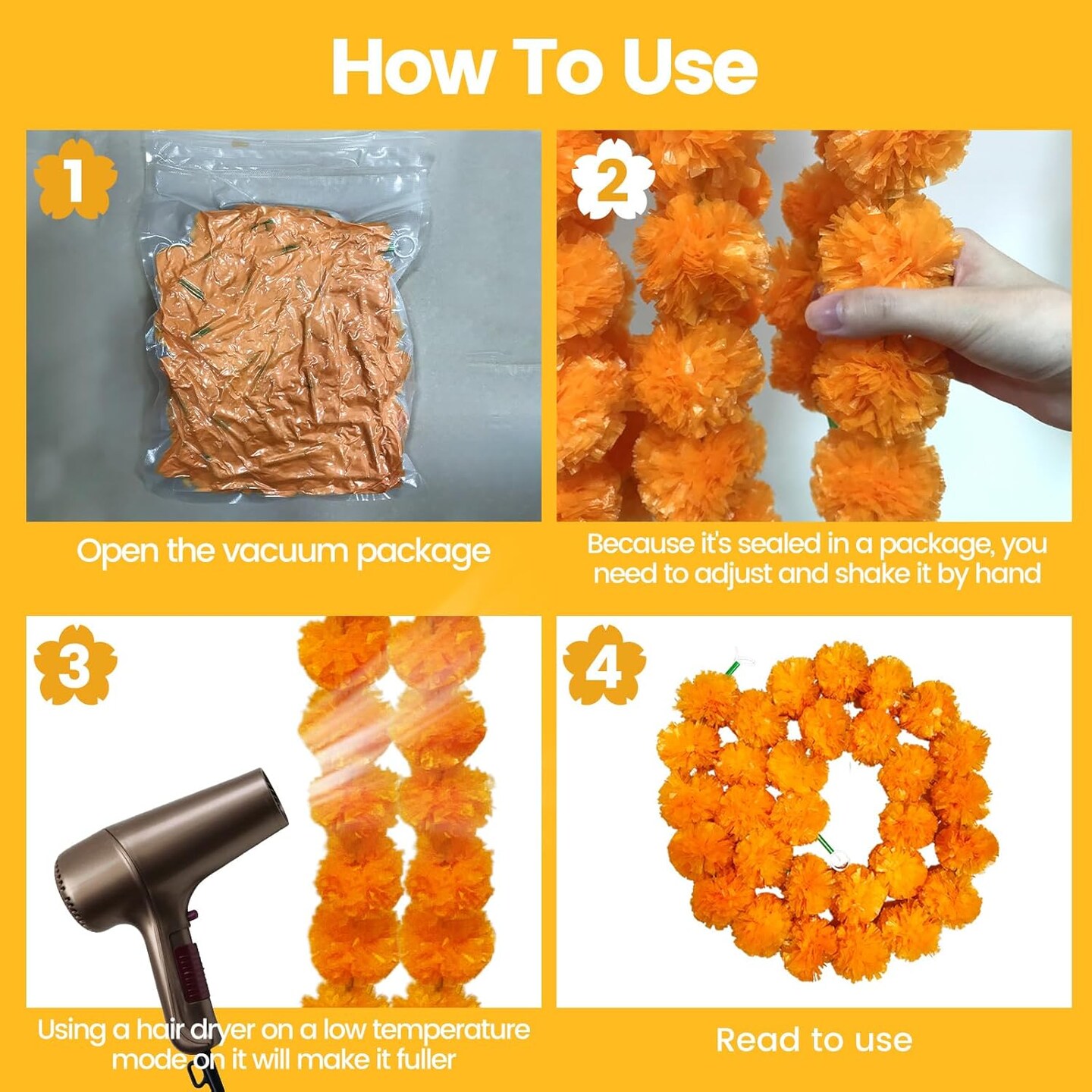 How To Use

1

Open the vacuum package

2

Because it's sealed in a package, you need to adjust and shake it by hand

3

Using a hair dryer on a low temperature mode on it will make it fuller

4

Read to use