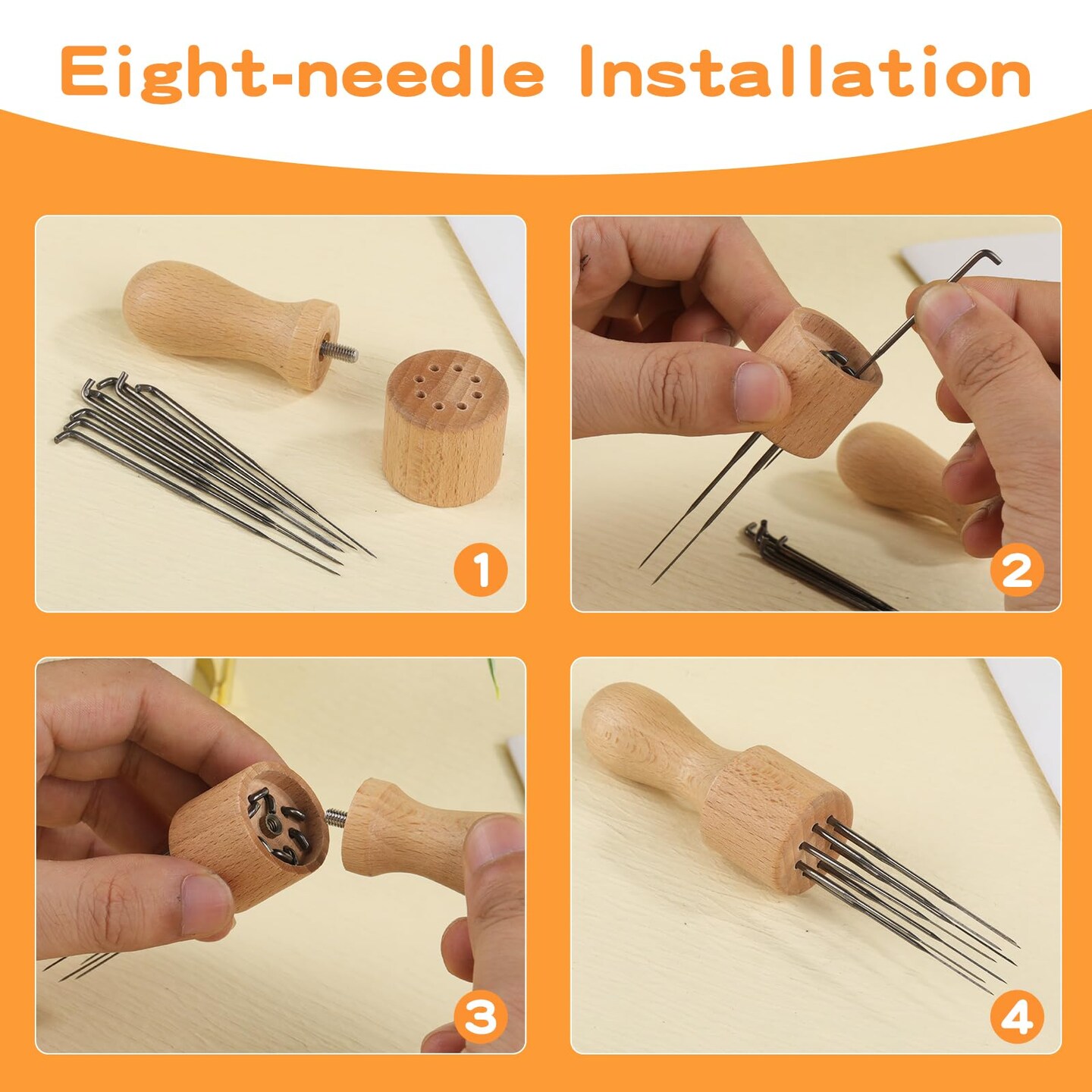 Eight-needle Installation

1

2

3

4