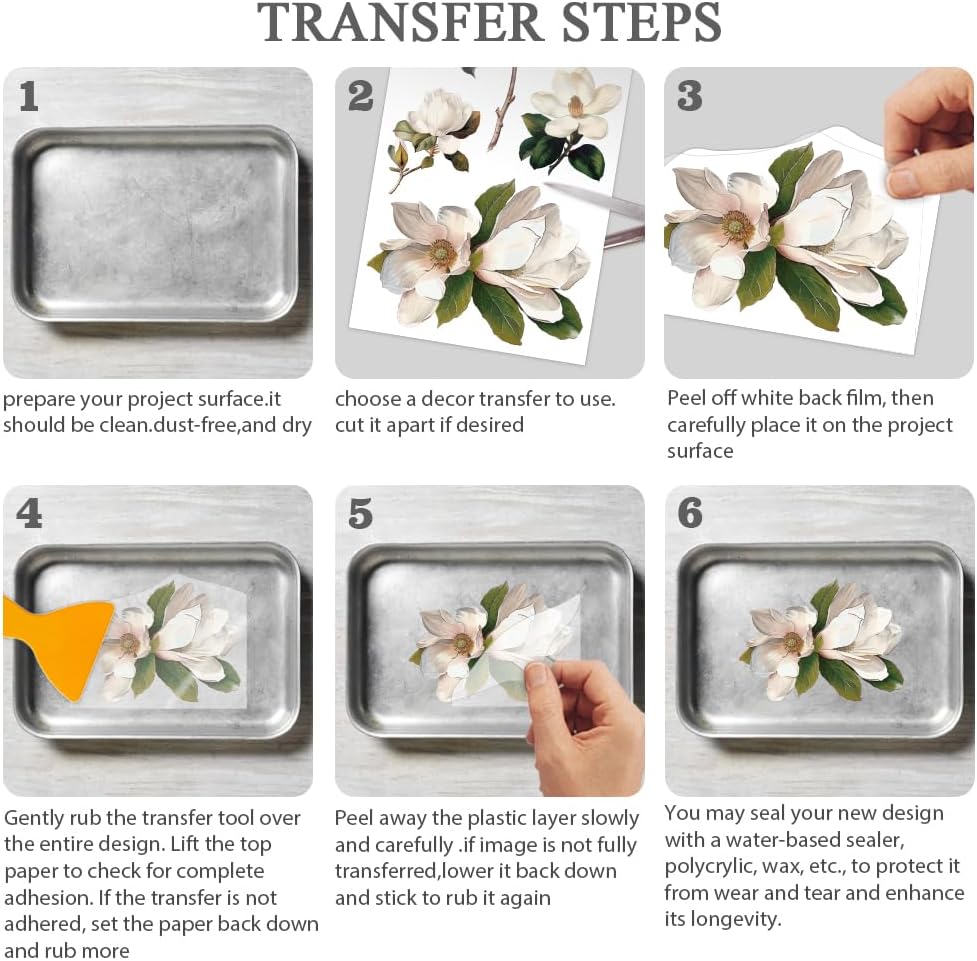 TRANSFER STEPS

1

prepare your project surface.it should be clean.dust-free,and dry

2

choose a decor transfer to use. cut it apart if desired

3

Peel off white back film, then carefully place it on the project surface

4

Gently rub the transfer tool over the entire design. Lift the top paper to check for complete adhesion. If the transfer is not adhered, set the paper back down and rub more

5

Peel away the plastic layer slowly and carefully .if image is not fully transferred,lower it back down and stick to rub it again

6

You may seal your new design with a water-based sealer, polycrylic, wax, etc., to protect it from wear and tear and enhance its longevity.