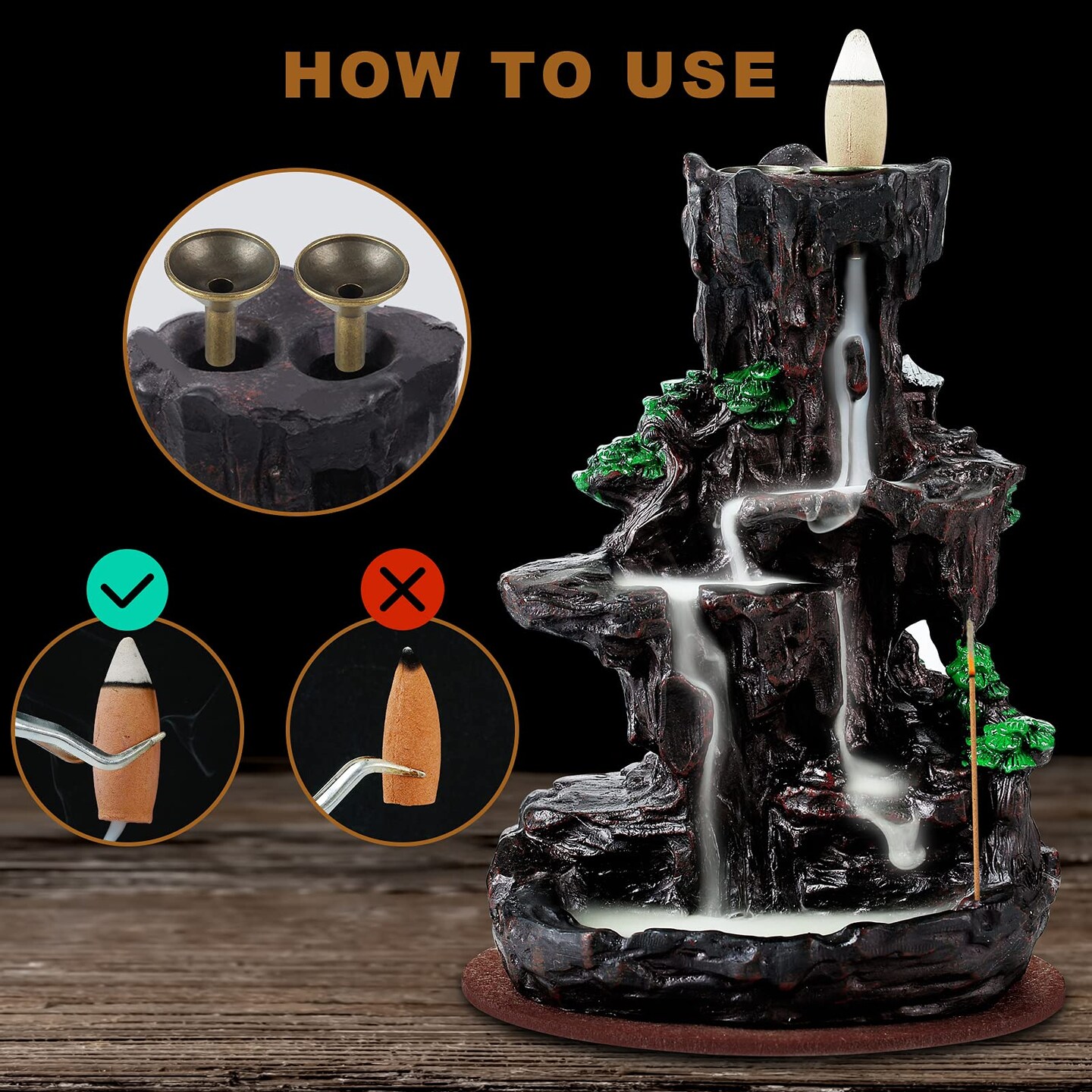 HOW TO USE