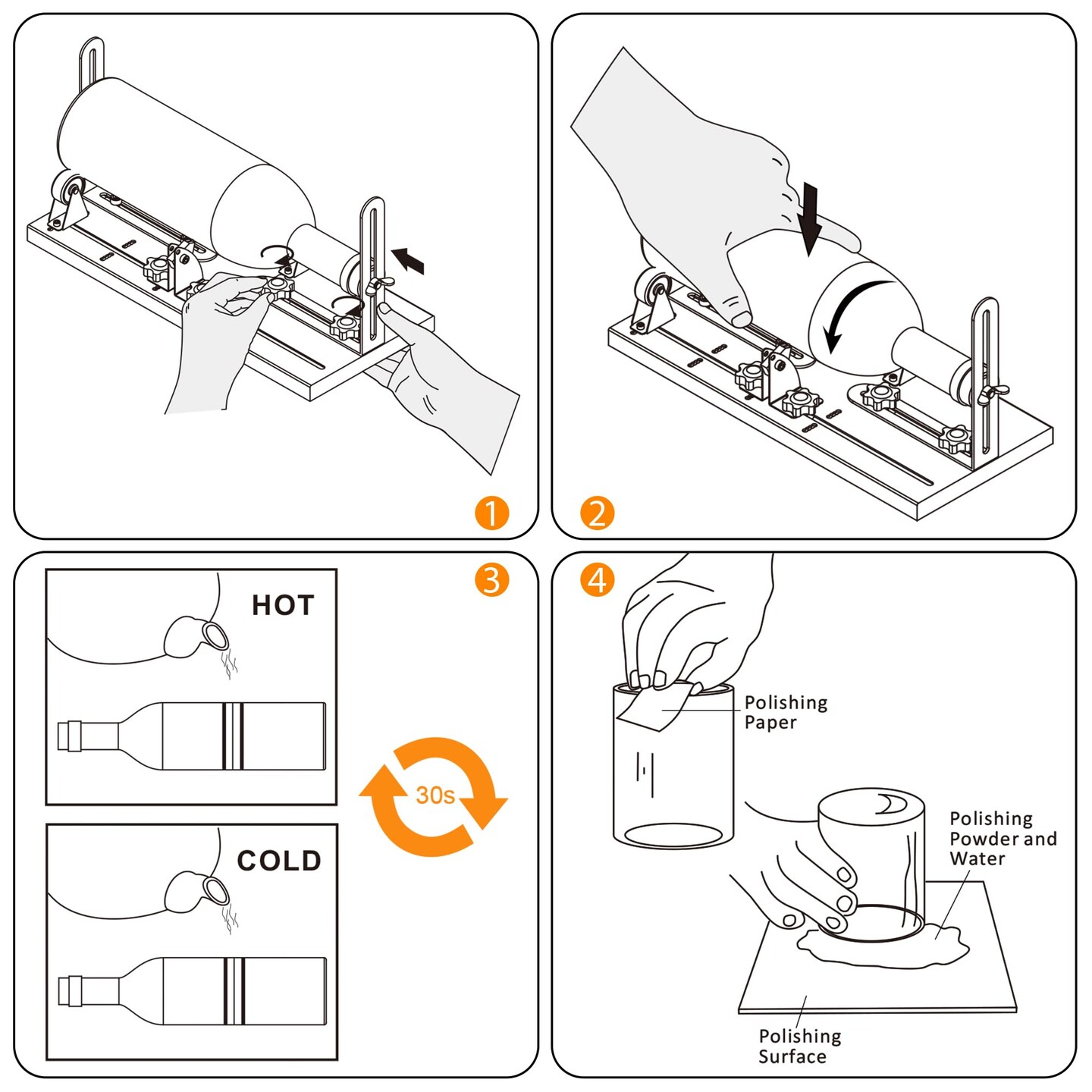 1

2

3

HOT

COLD

30s

4

Polishing Paper

Polishing Powder and Water

Polishing Surface