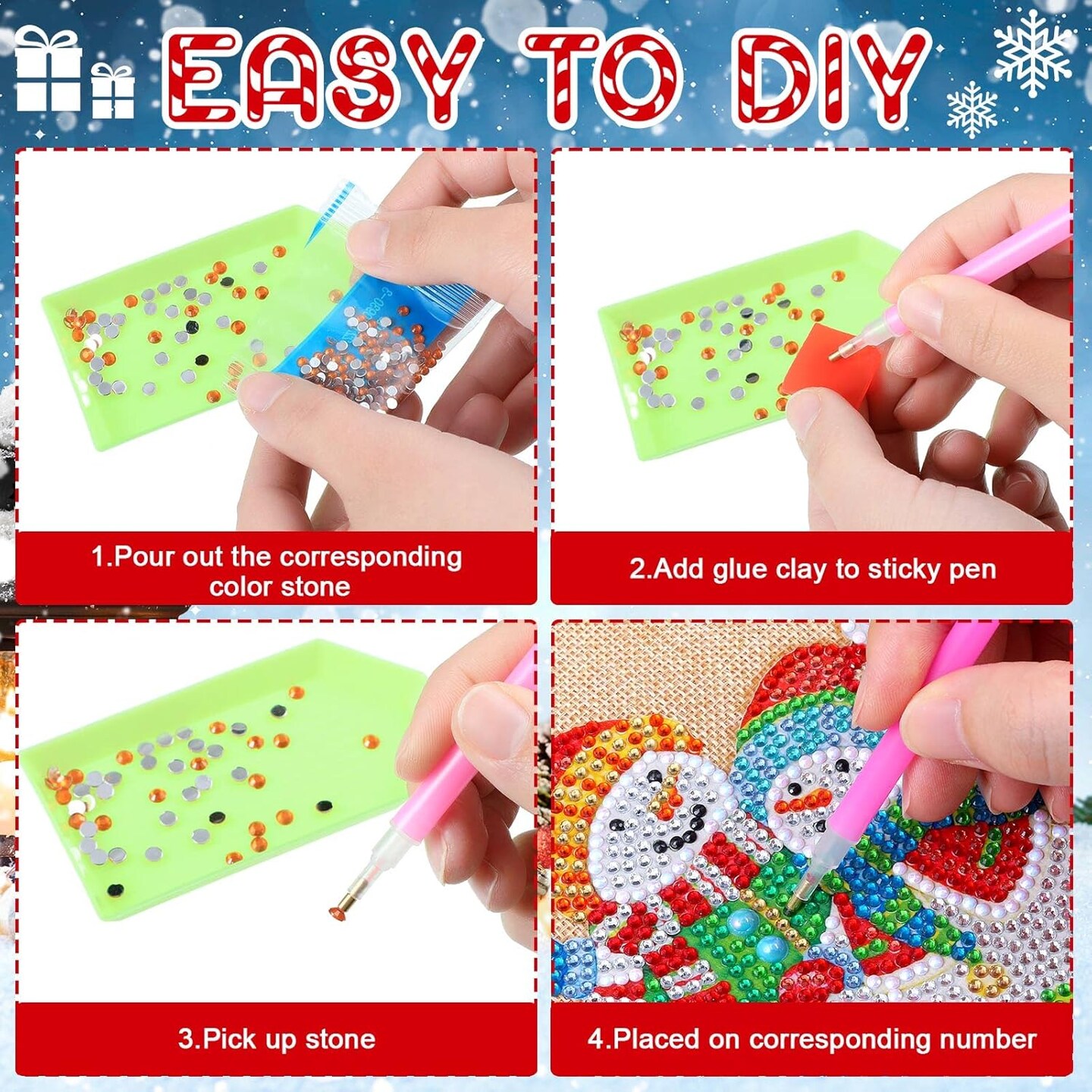 EASY TO DIY

1.Pour out the corresponding color stone

2.Add glue clay to sticky pen

3.Pick up stone

4.Placed on corresponding number