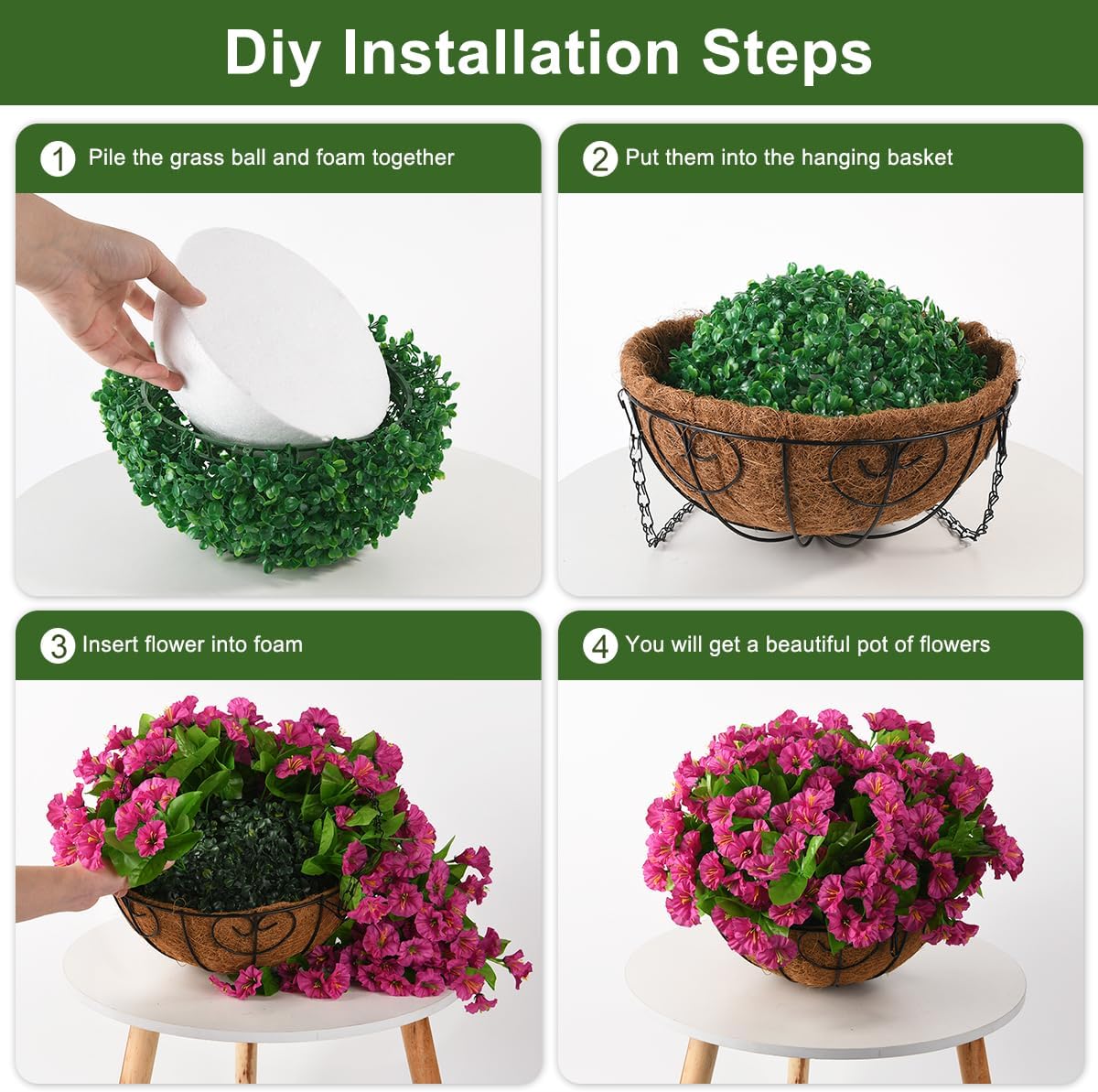 Diy Installation Steps

1 Pile the grass ball and foam together

2 Put them into the hanging basket

3 Insert flower into foam

4 You will get a beautiful pot of flowers