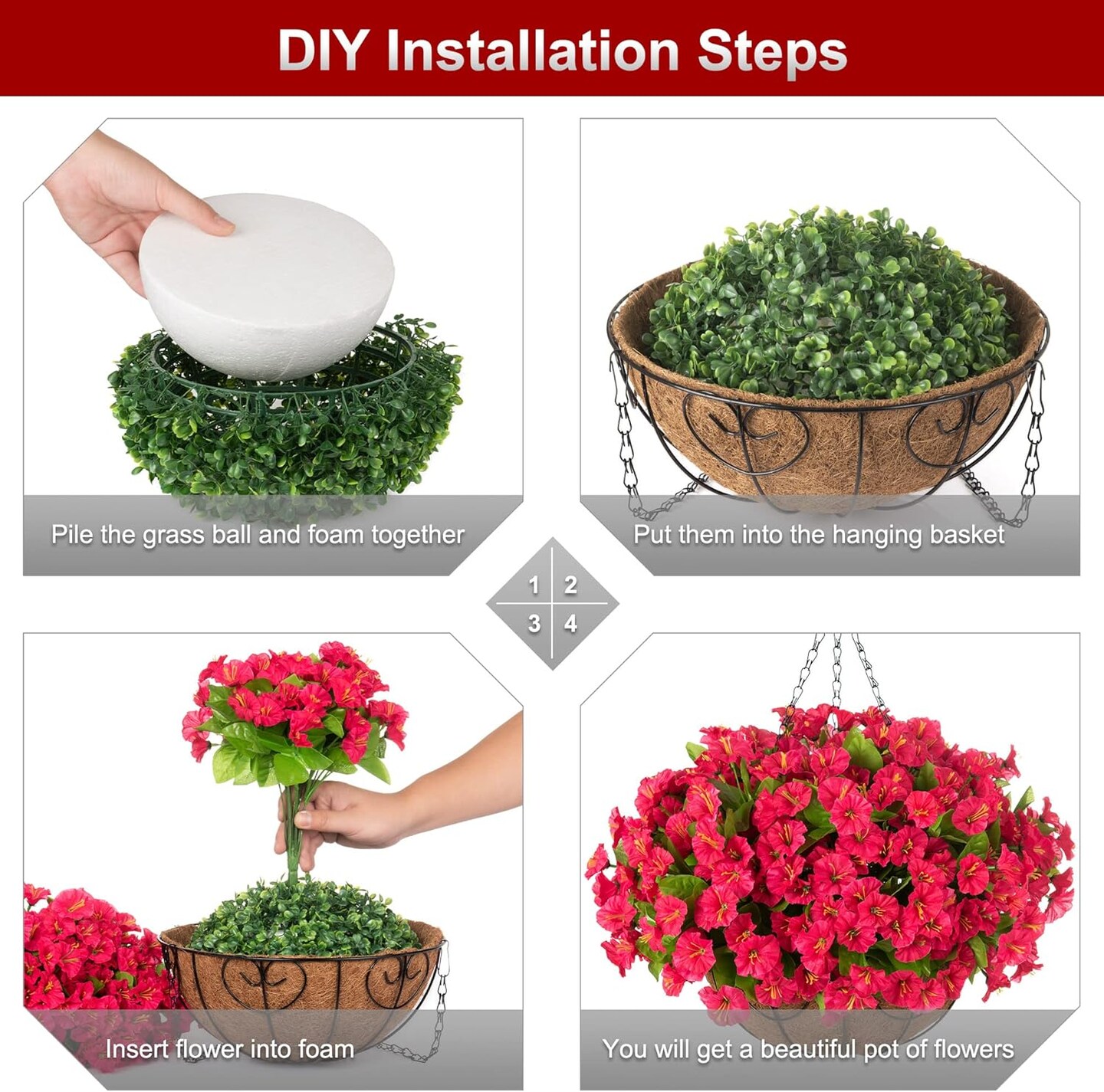 DIY Installation Steps

Pile the grass ball and foam together

Put them into the hanging basket

1 2
3 4

Insert flower into foam

You will get a beautiful pot of flowers