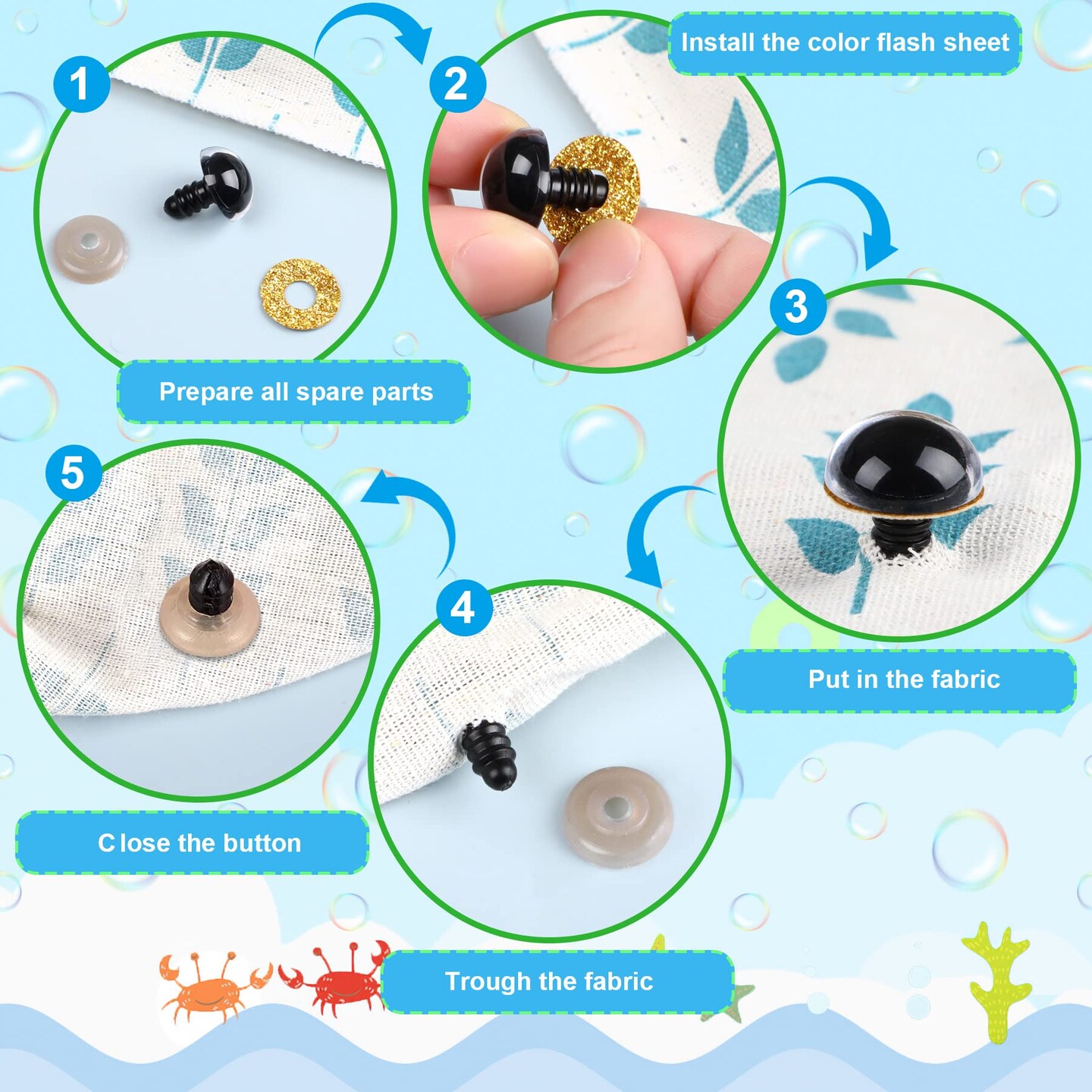 1

Prepare all spare parts

2

Install the color flash sheet

3

Put in the fabric

4

Trough the fabric

5

C lose the button