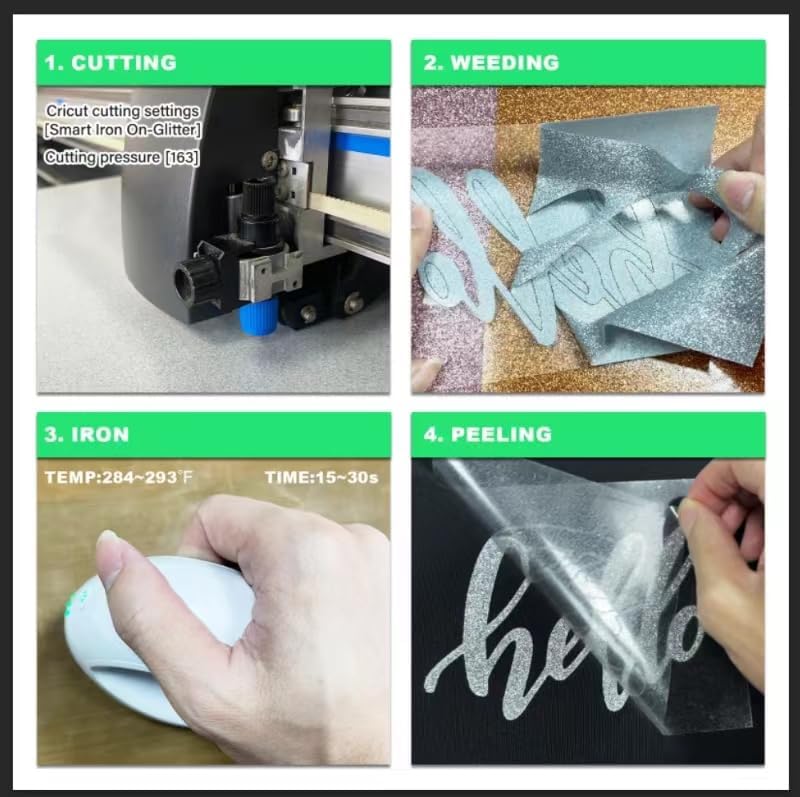 1. CUTTING

Cricut cutting settings [Smart Iron On-Glitter]

Cutting pressure [163]

2. WEEDING

3. IRON

TEMP:284~293°F

TIME:15~30s

4. PEELING

hello