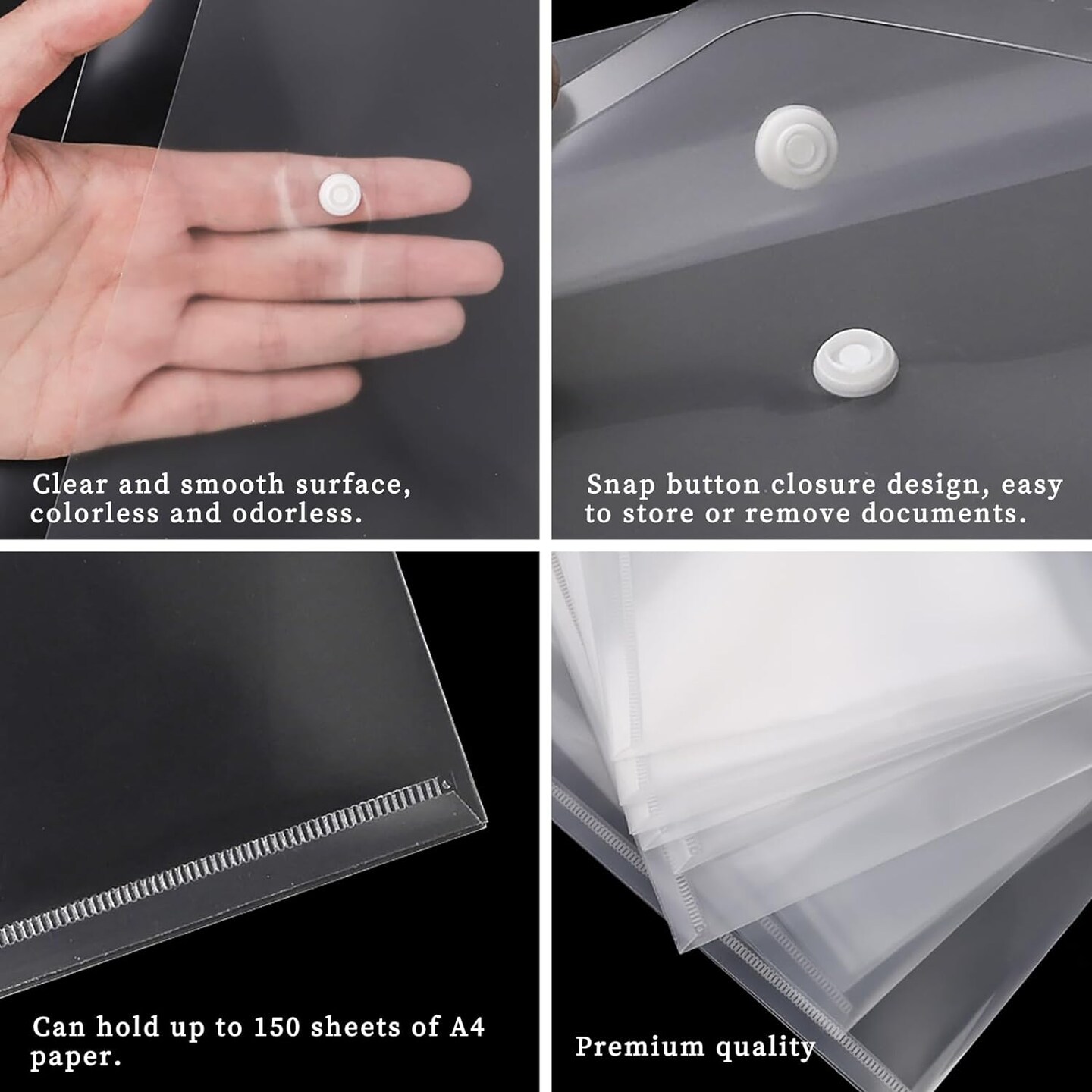 Clear and smooth surface, colorless and odorless.

Snap button closure design, easy to store or remove documents.

Can hold up to 150 sheets of A4 paper.

Premium quality