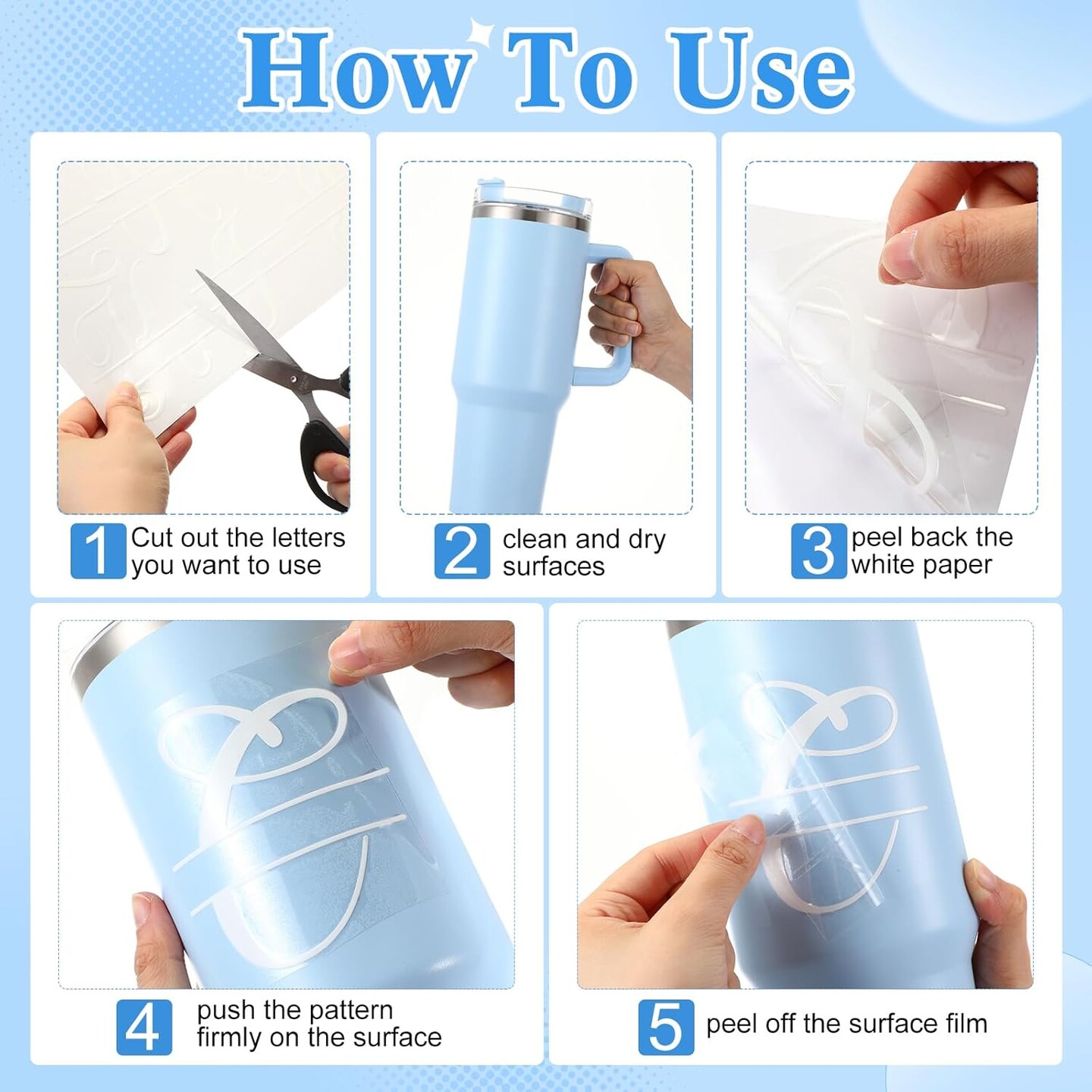 How To Use

1 Cut out the letters you want to use

2 clean and dry surfaces

3 peel back the white paper

4 push the pattern firmly on the surface

5 peel off the surface film