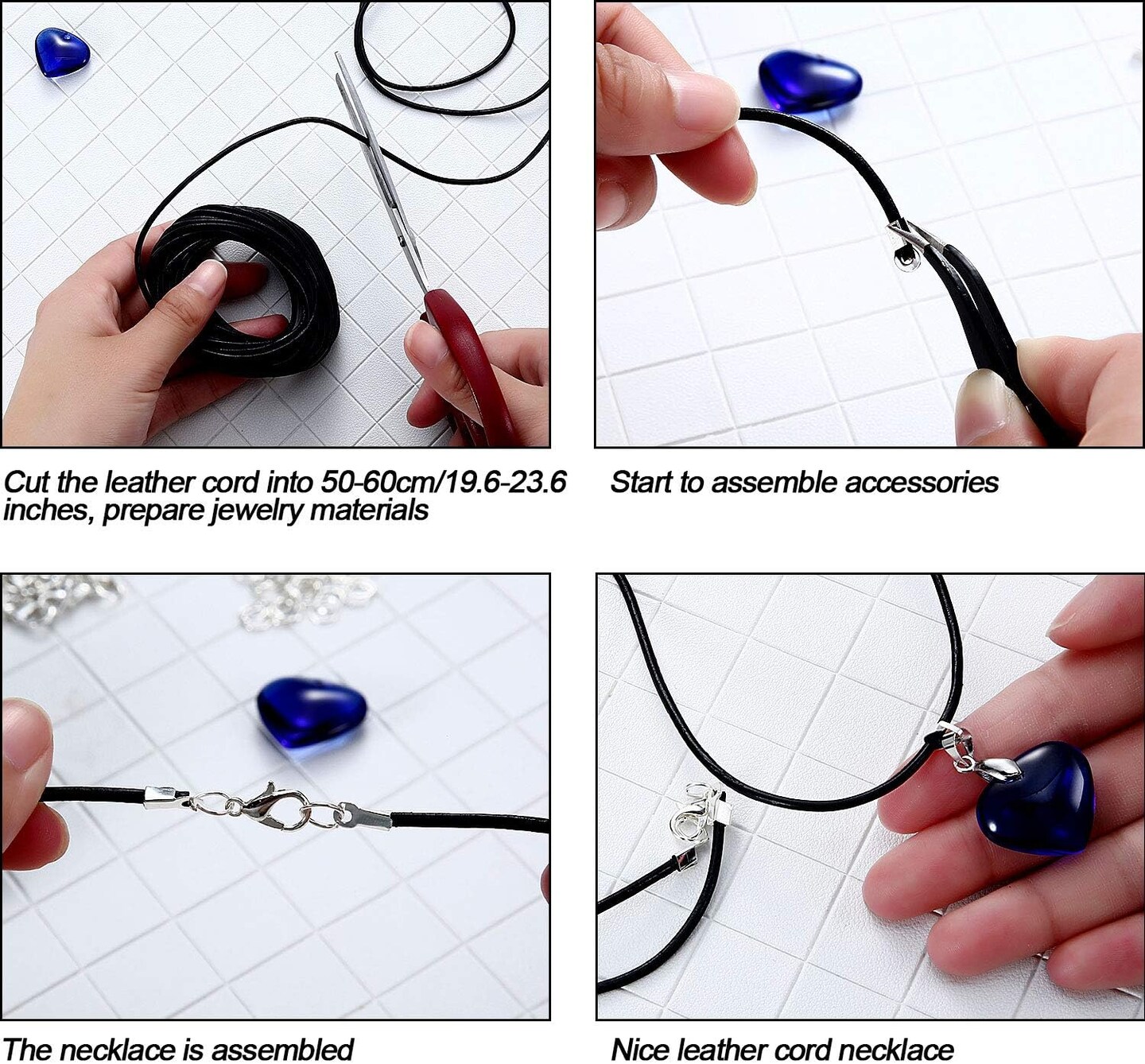 Cut the leather cord into 50-60cm/19.6-23.6 inches, prepare jewelry materials

Start to assemble accessories

The necklace is assembled

Nice leather cord necklace