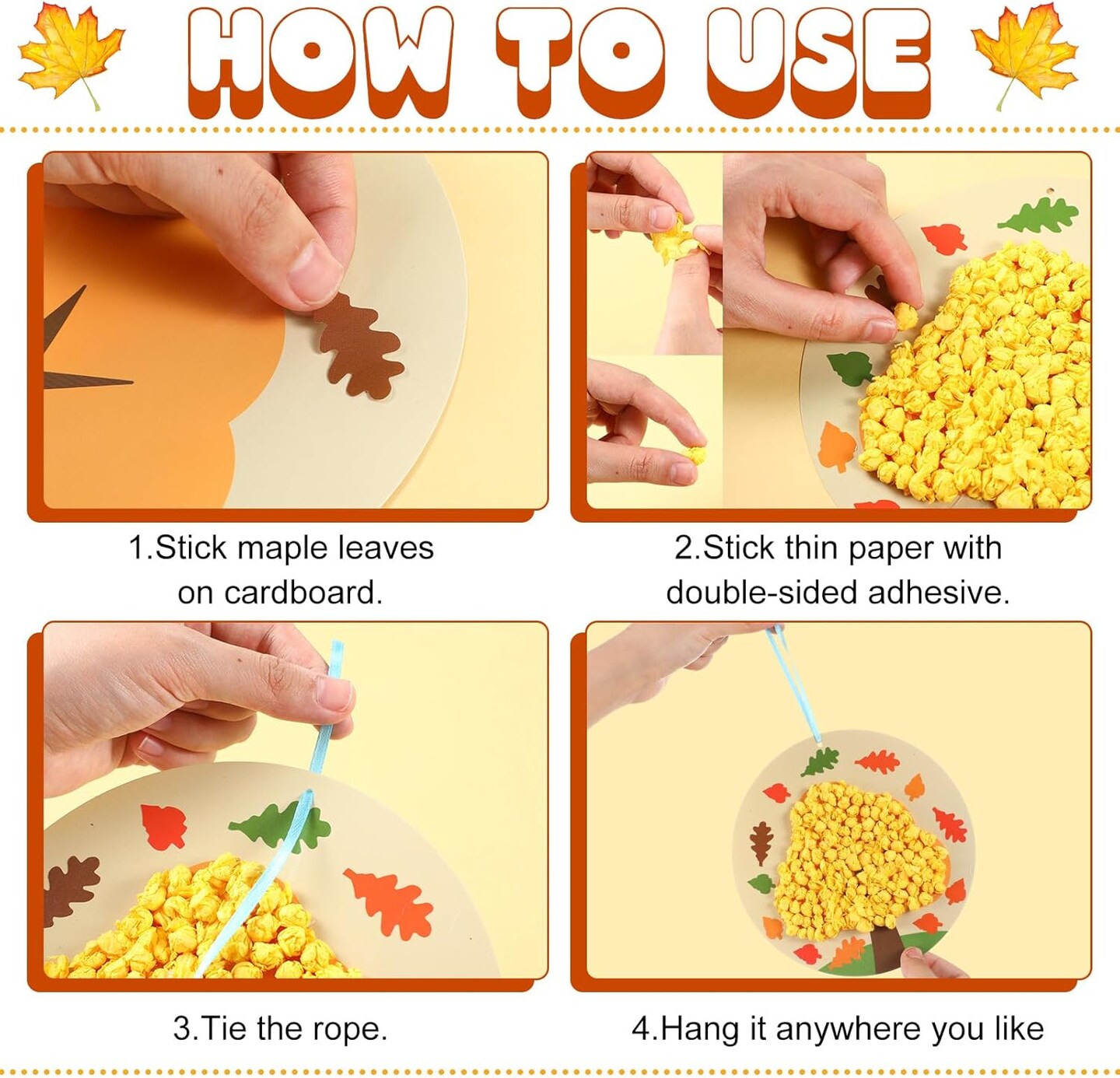 HOW TO USE

1.Stick maple leaves on cardboard.

2.Stick thin paper with double-sided adhesive.

3.Tie the rope.

4.Hang it anywhere you like