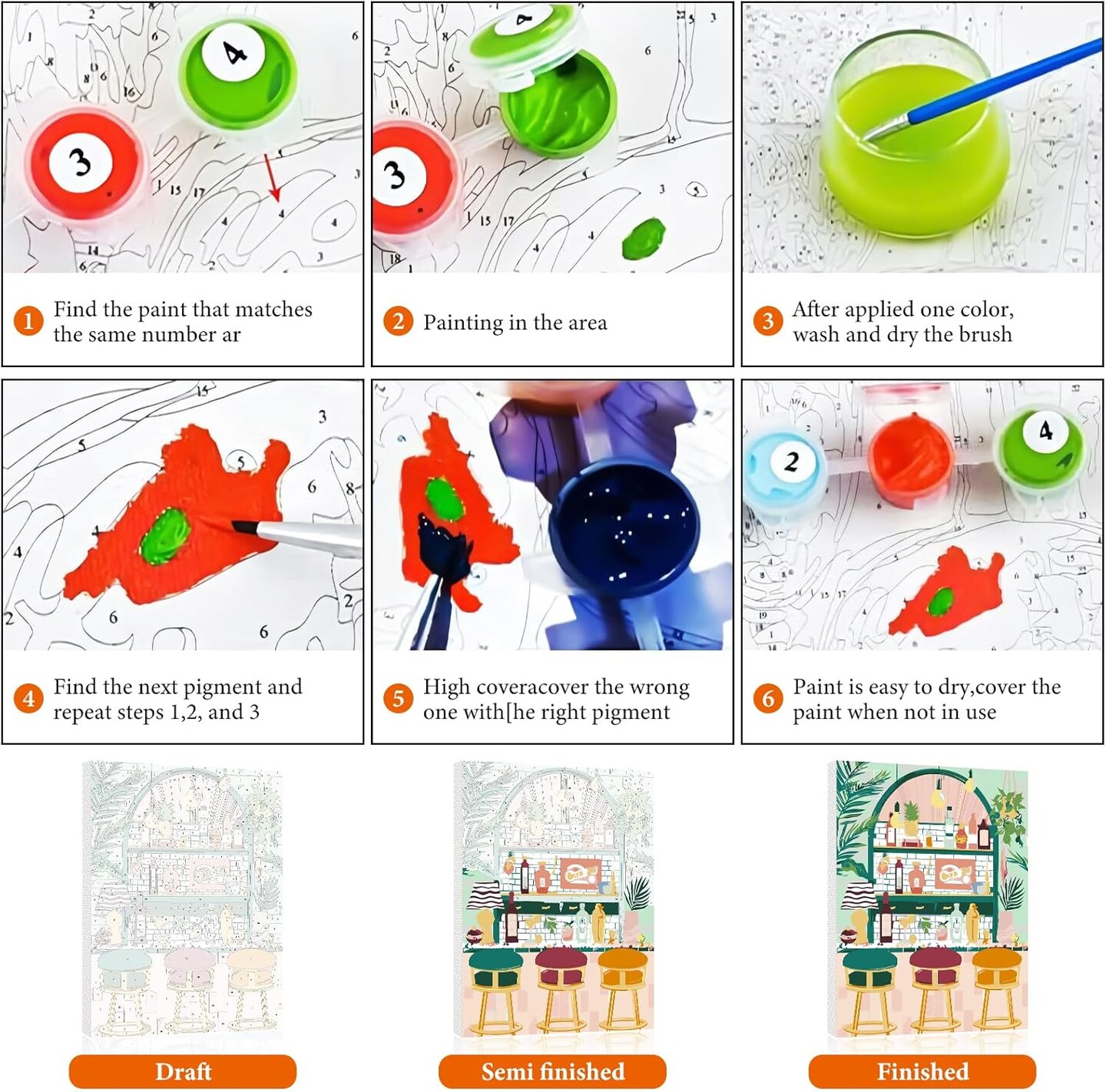 1 Find the paint that matches the same number ar

2 Painting in the area

3 After applied one color, wash and dry the brush

4 Find the next pigment and repeat steps 1,2, and 3

5 High coveracover the wrong one with[he right pigment

6 Paint is easy to dry,cover the paint when not in use

Draft

Semi finished

Finished